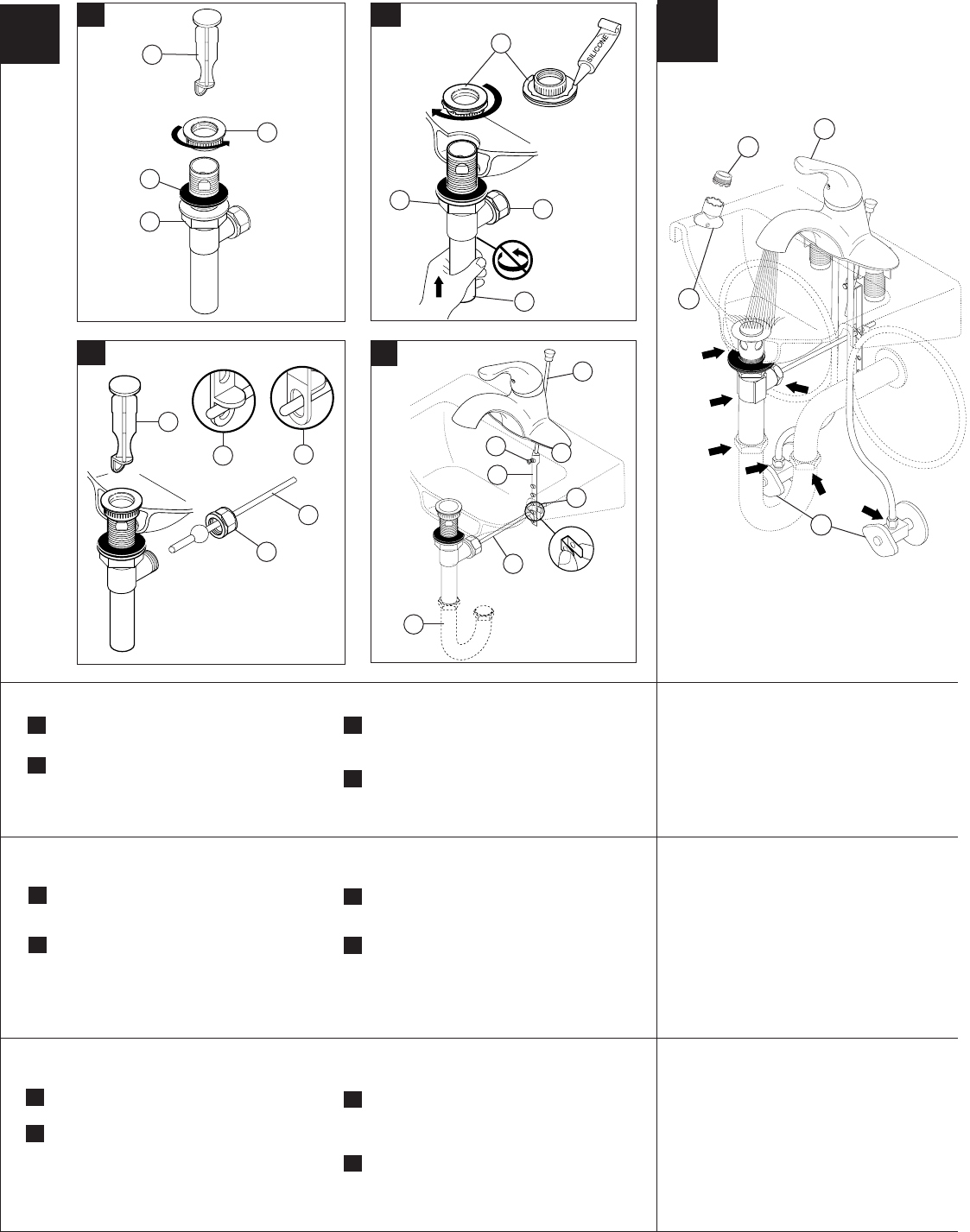 SILICONE