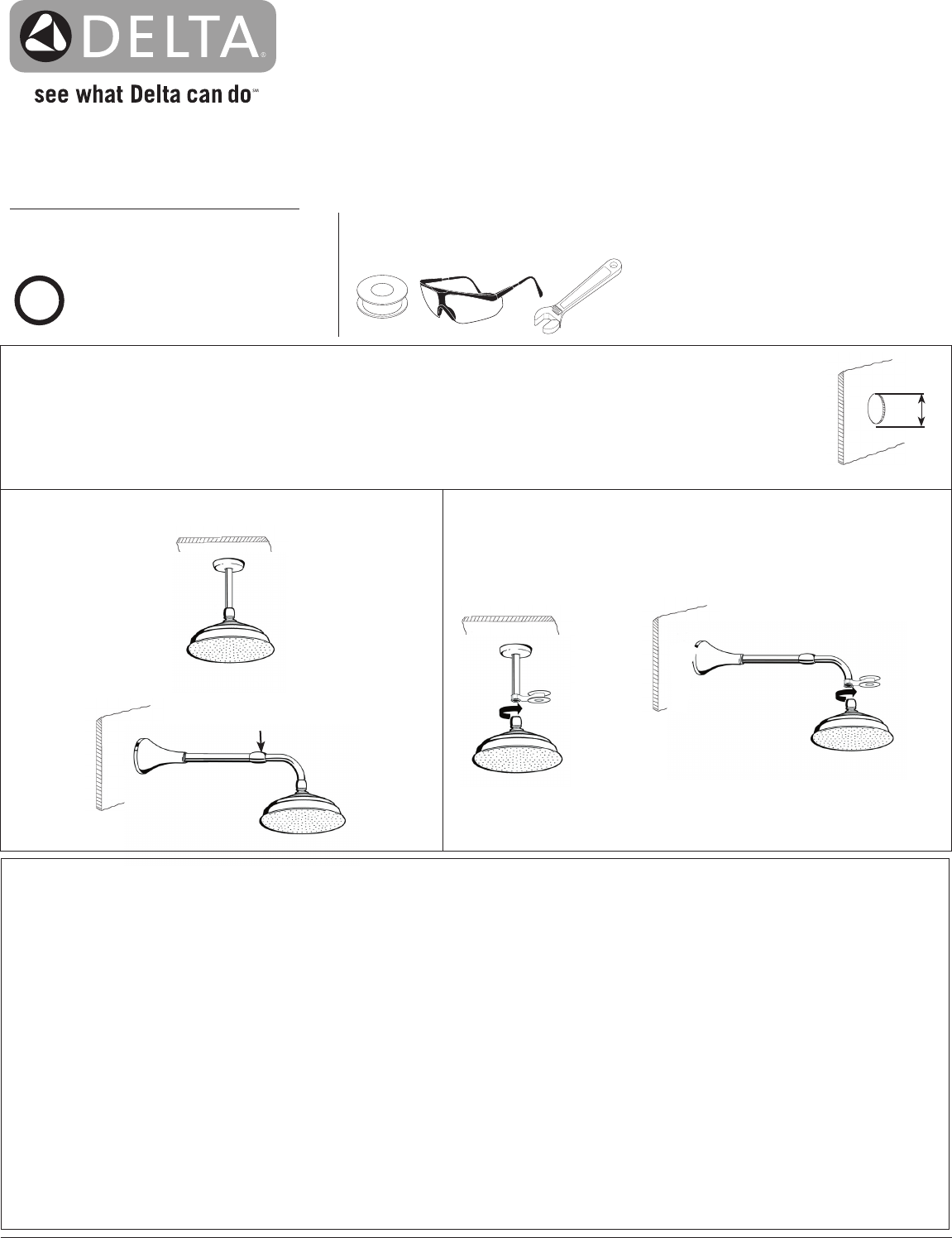 DELTA®

see what Delta can do℠