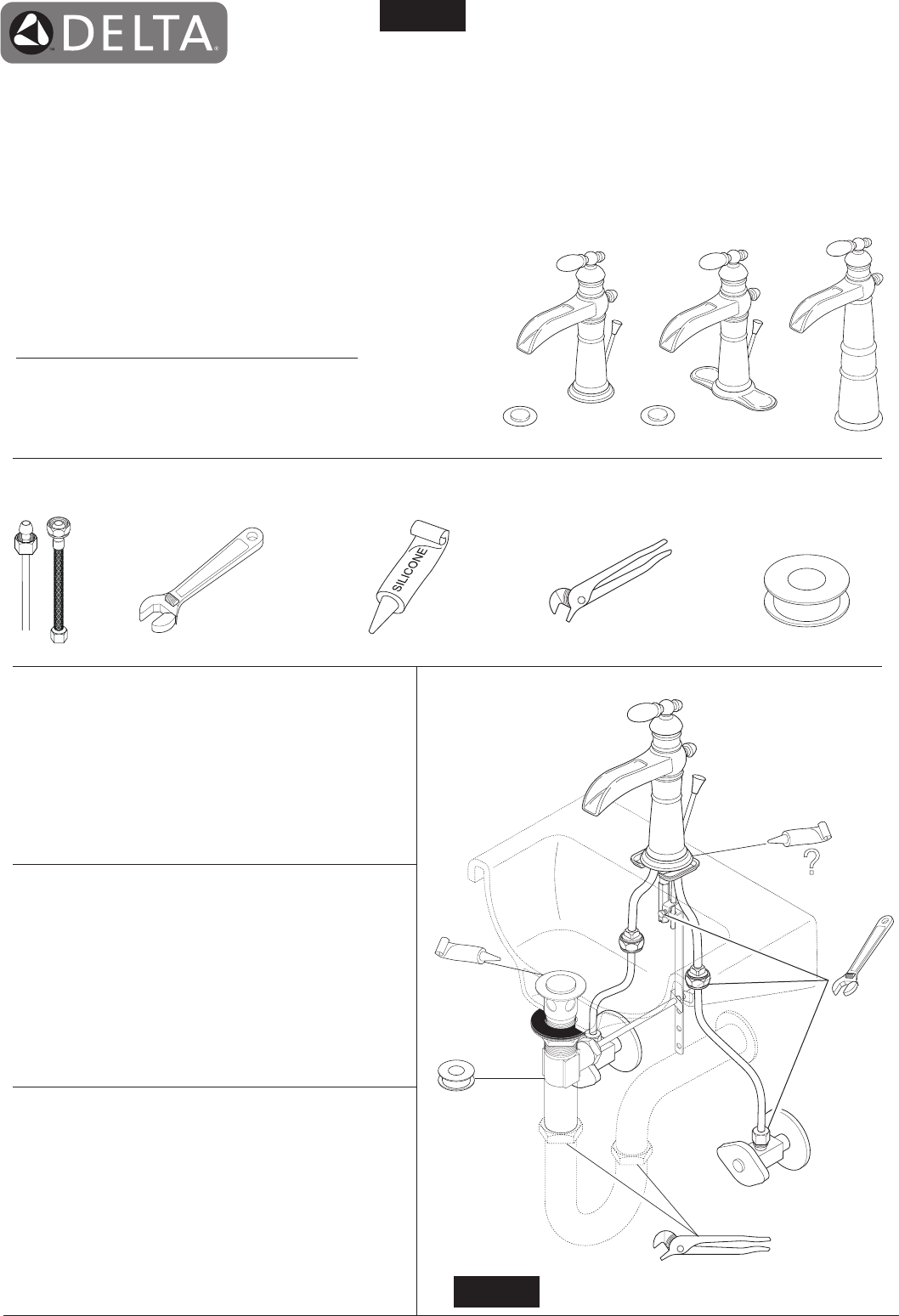 DELTA

SILICONE

?