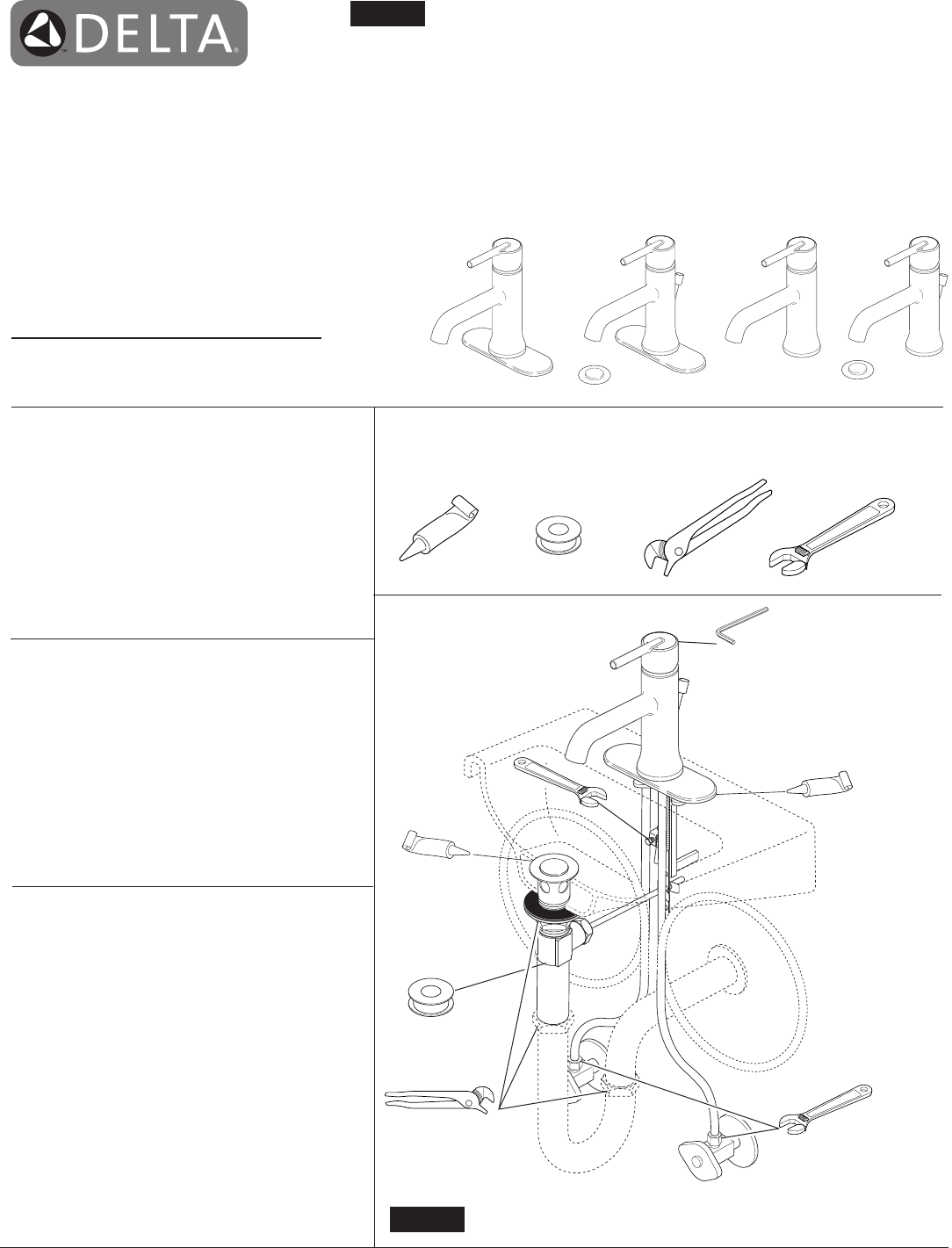 DELTA