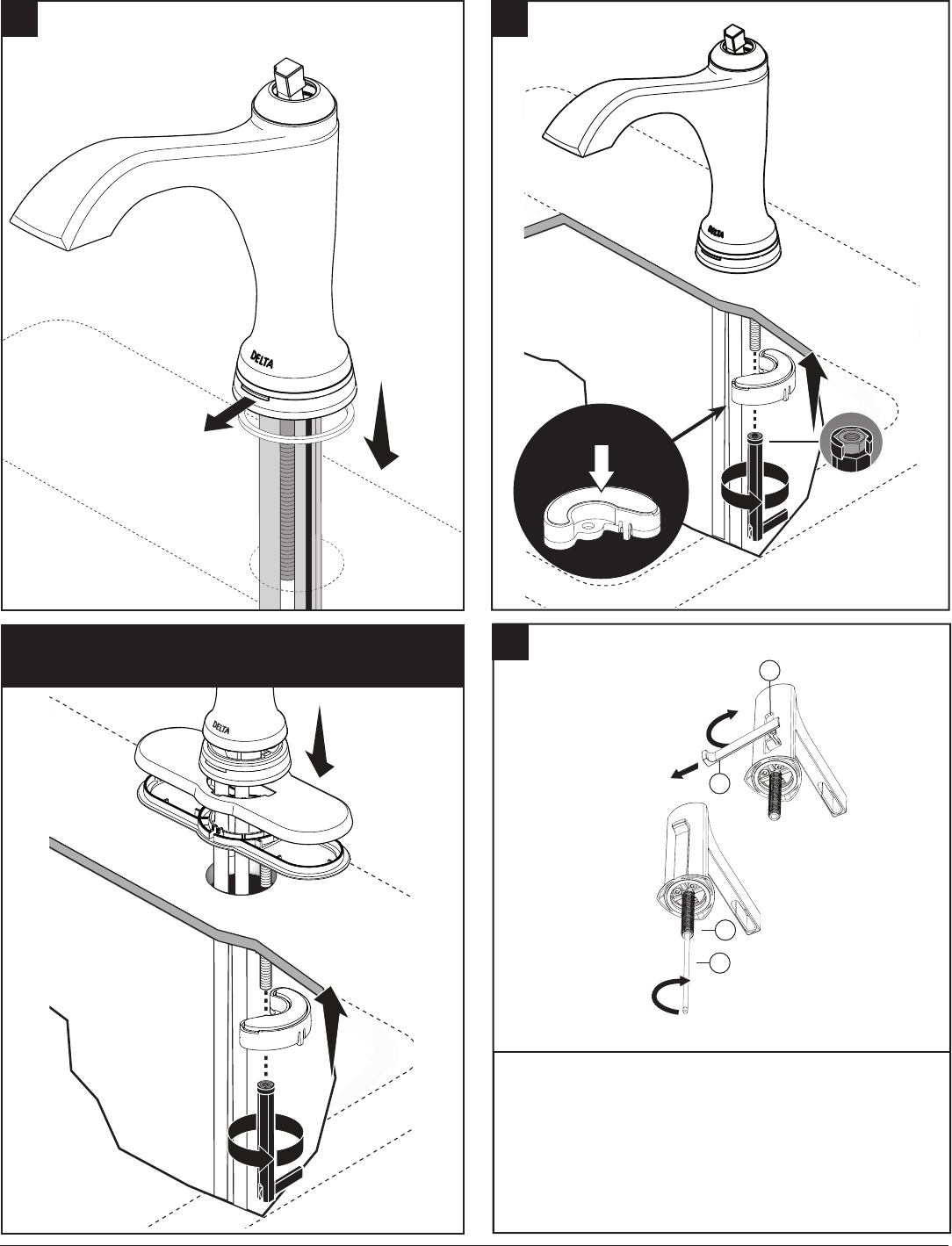 DELTA

DELTA

DELTA