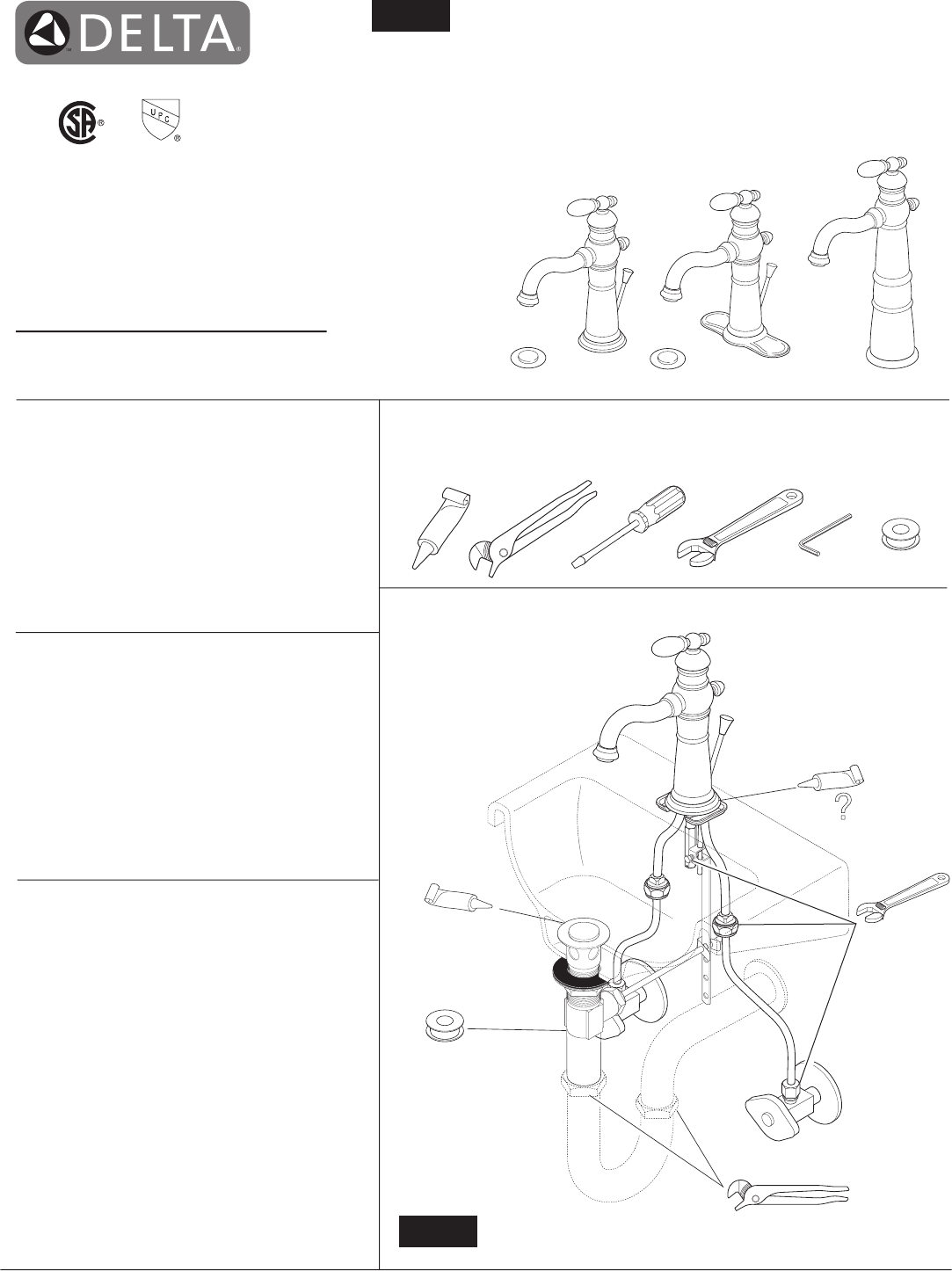 DELTA

U P C

?