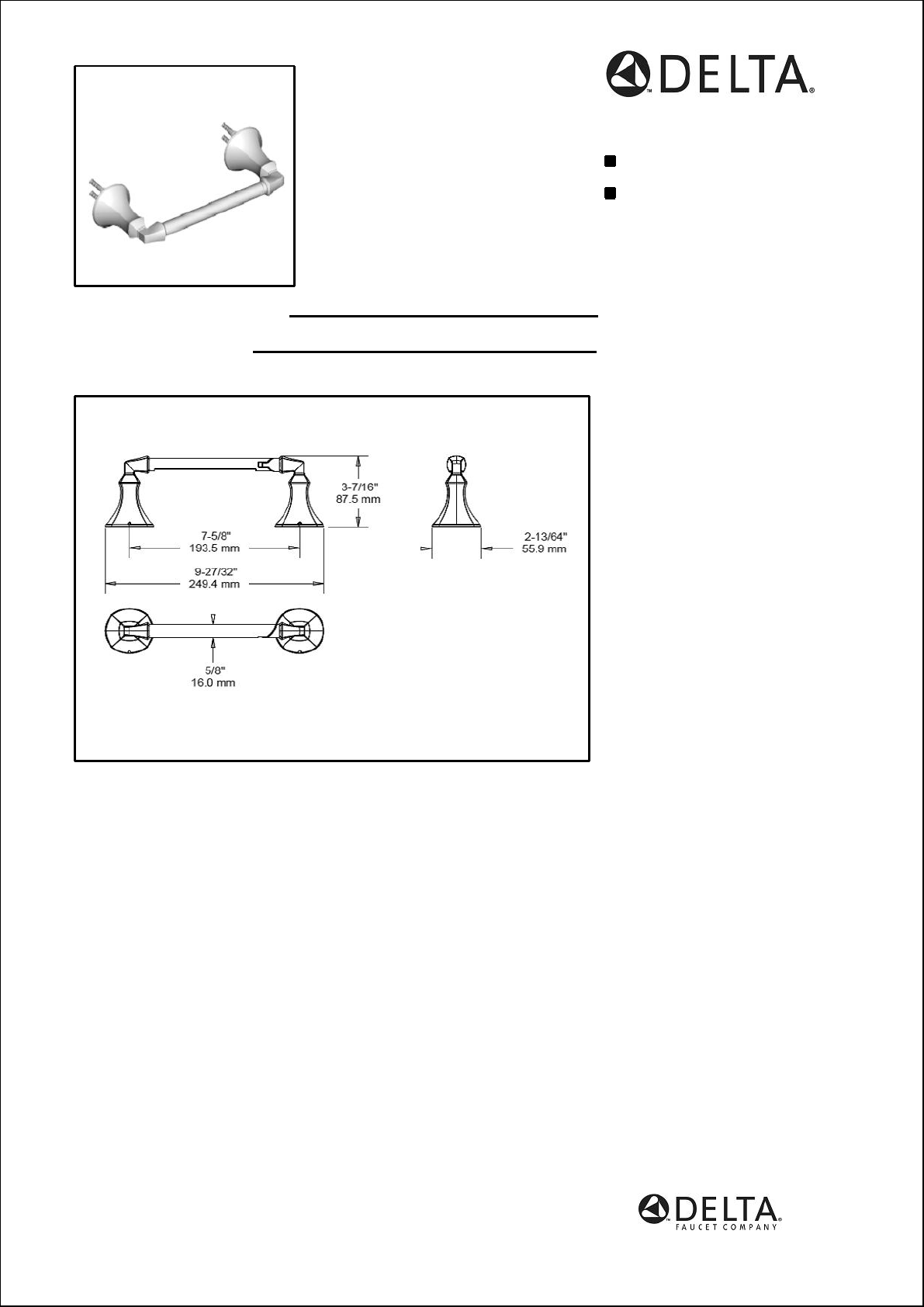 DELTA

3-7/16"
87.5 mm

7-5/8"
193.5 mm

9-27/32"
249.4 mm

2-13/64"
55.9 mm

5/8"
16.0 mm

DELTA
FAUCET COMPANY