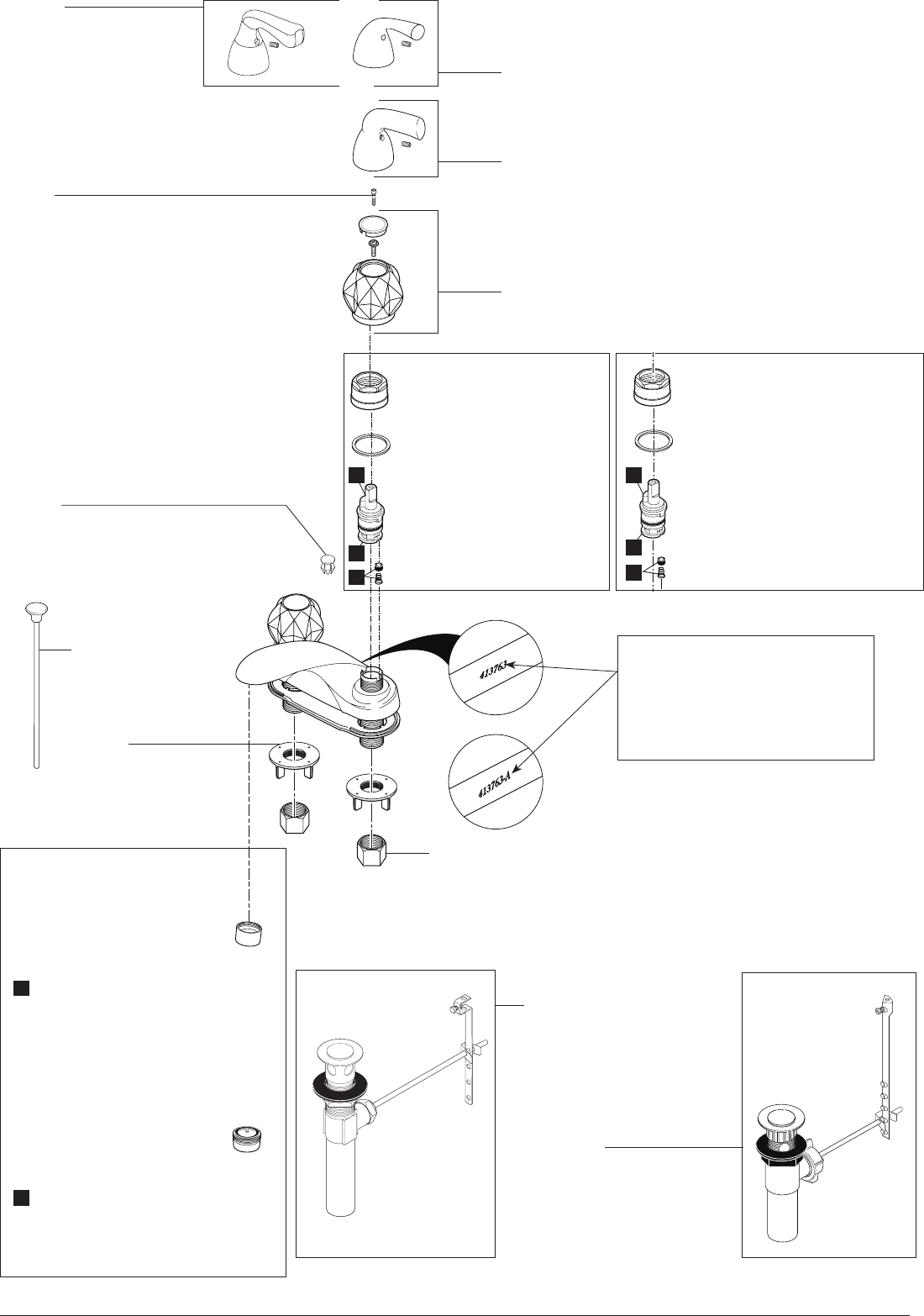 413763

413763-A