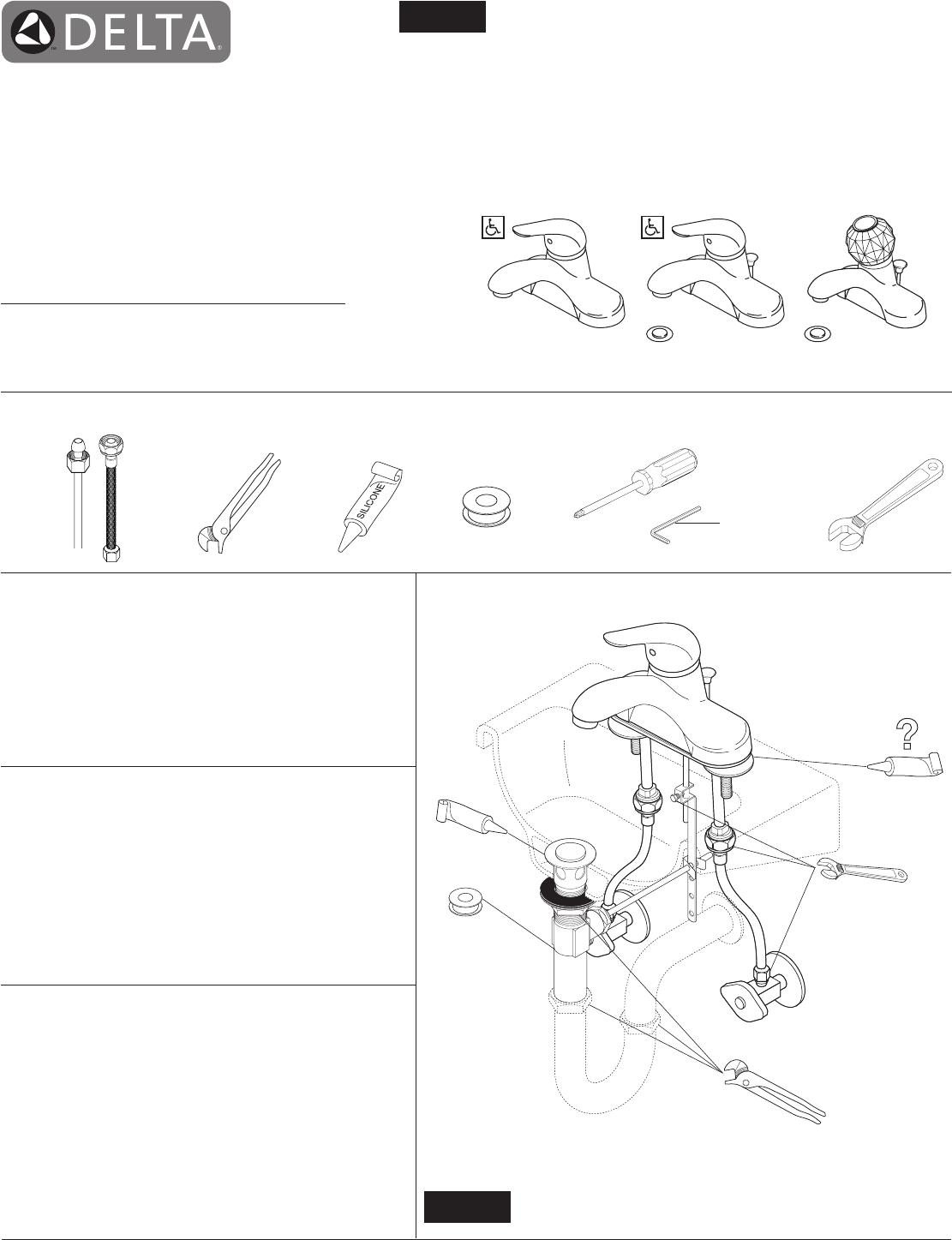 DELTA

SILICONE

?