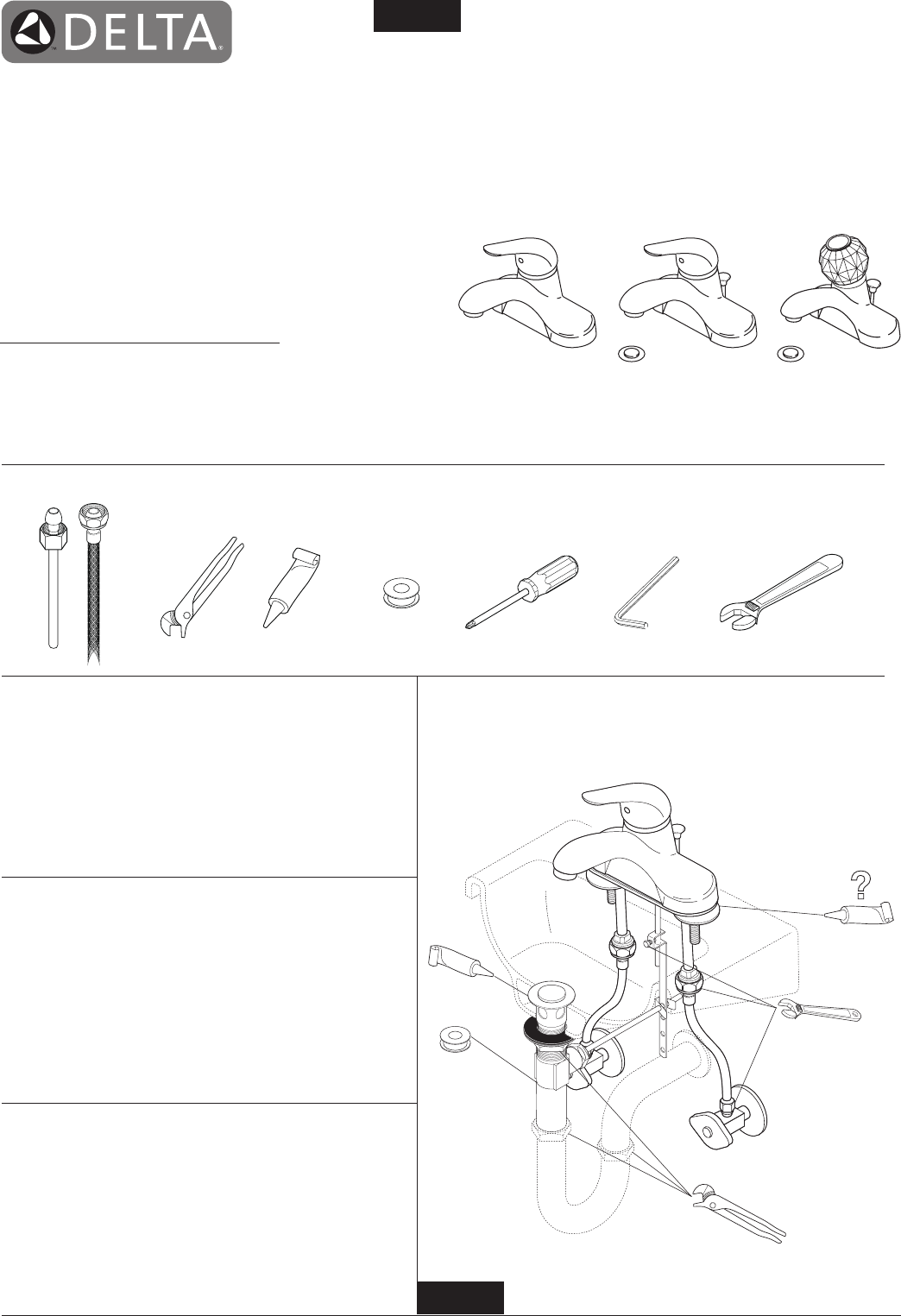 DELTA

?