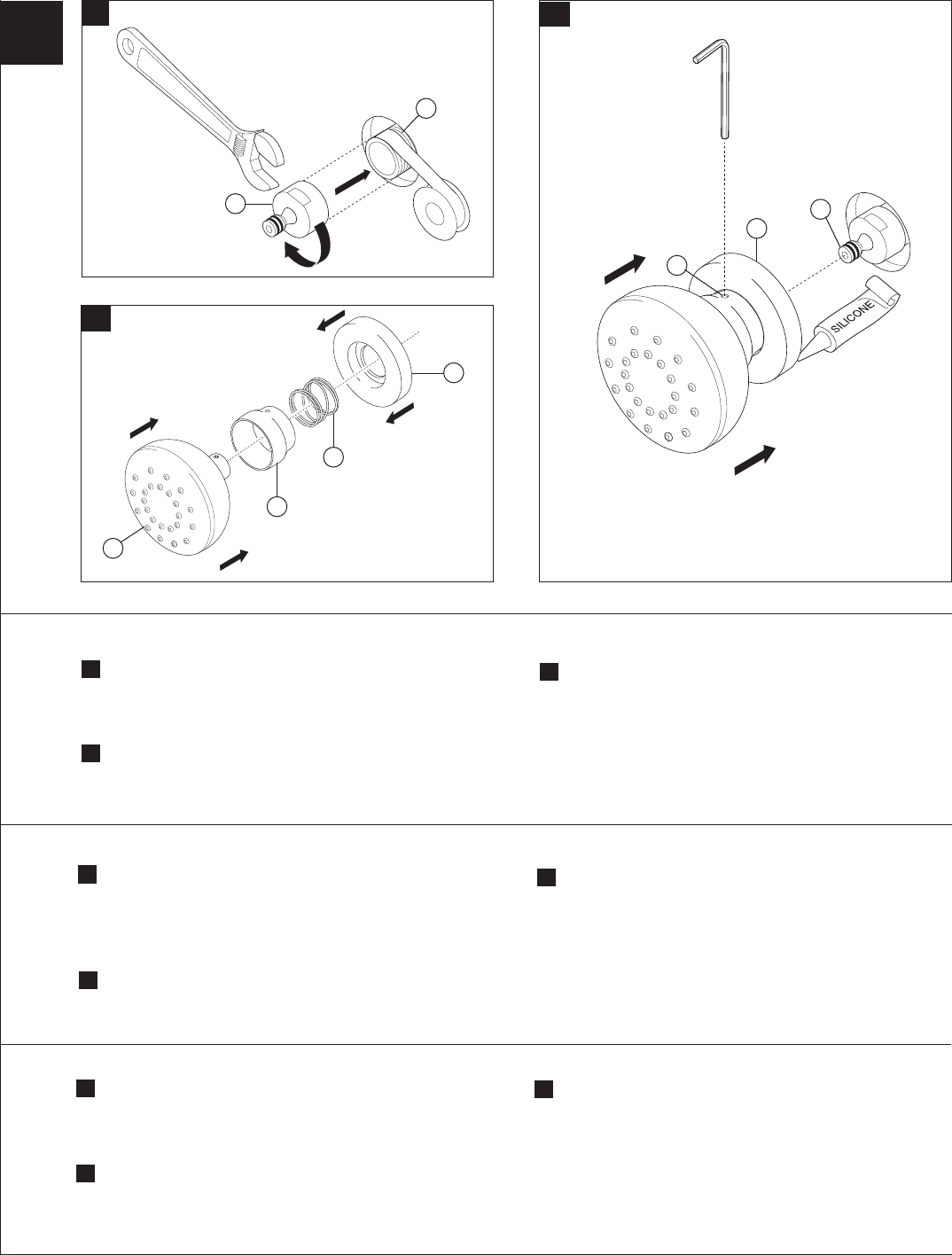 SILICONE