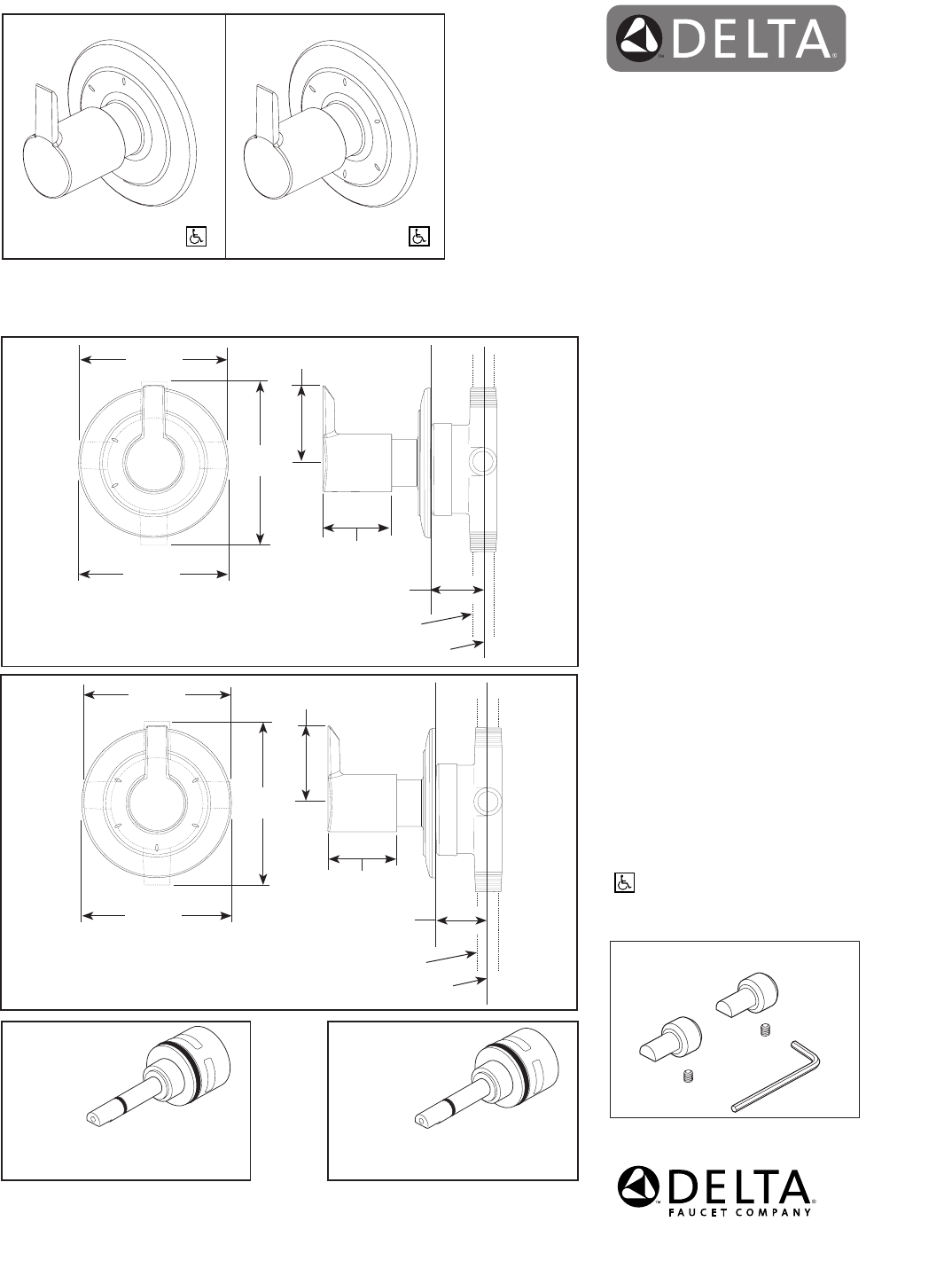 DELTA

DELTA
FAUCET COMPANY