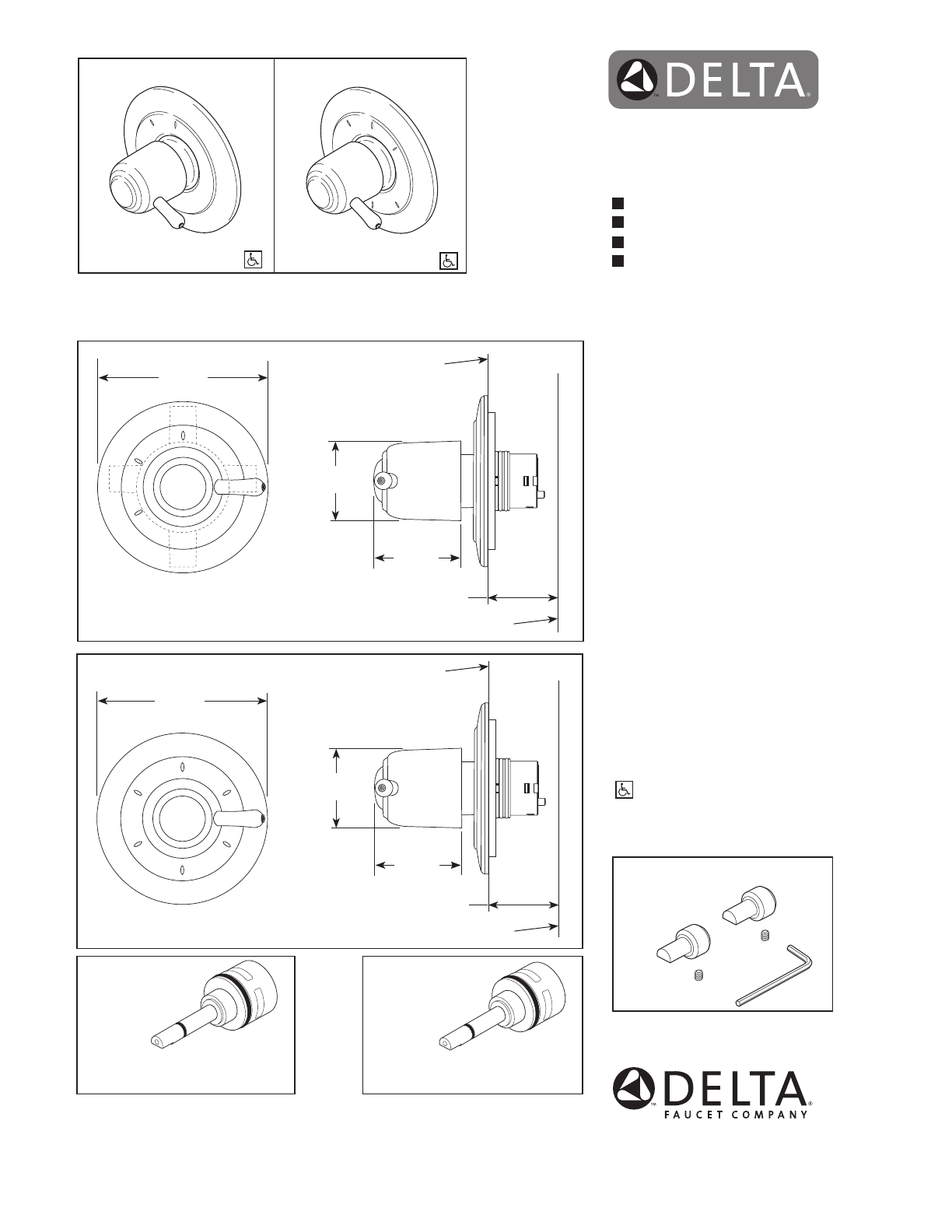 DELTA

DELTA
FAUCET COMPANY