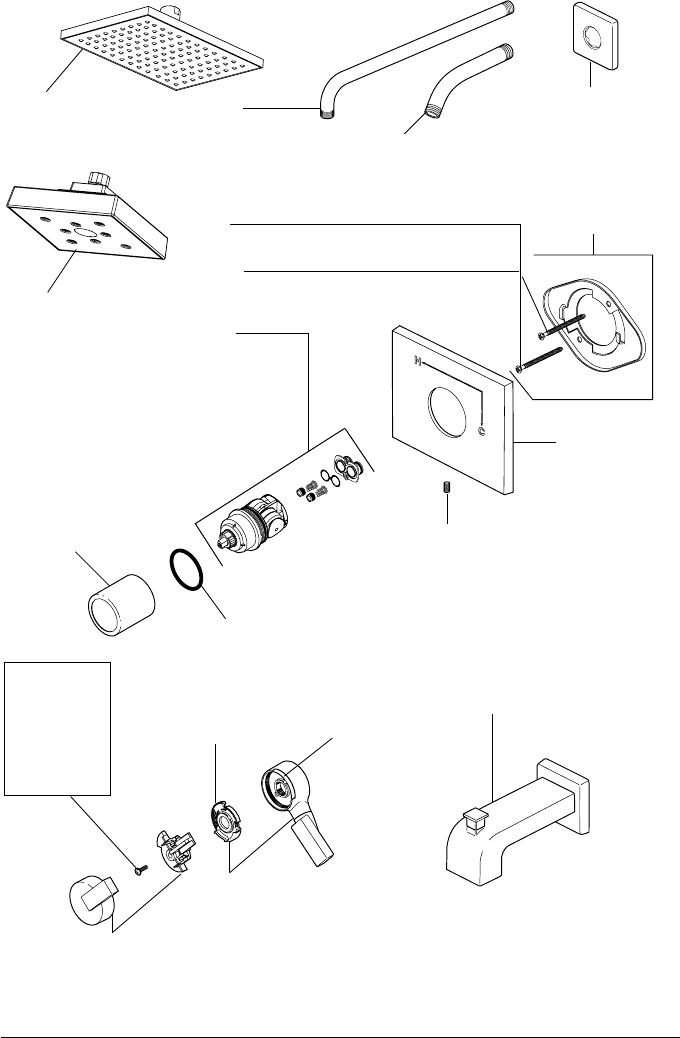 H
C