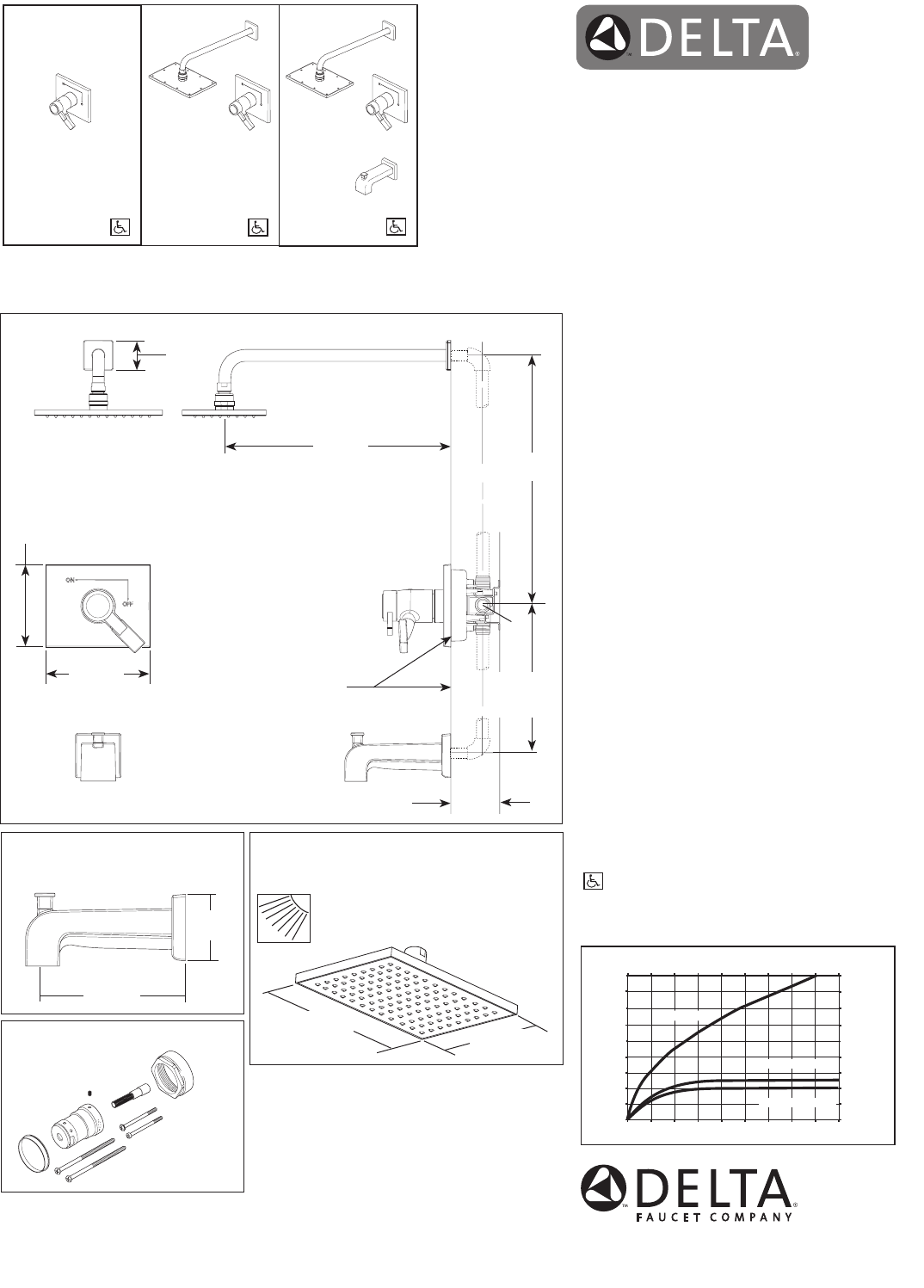 DELTA

ON
OFF

DELTA
FAUCET COMPANY