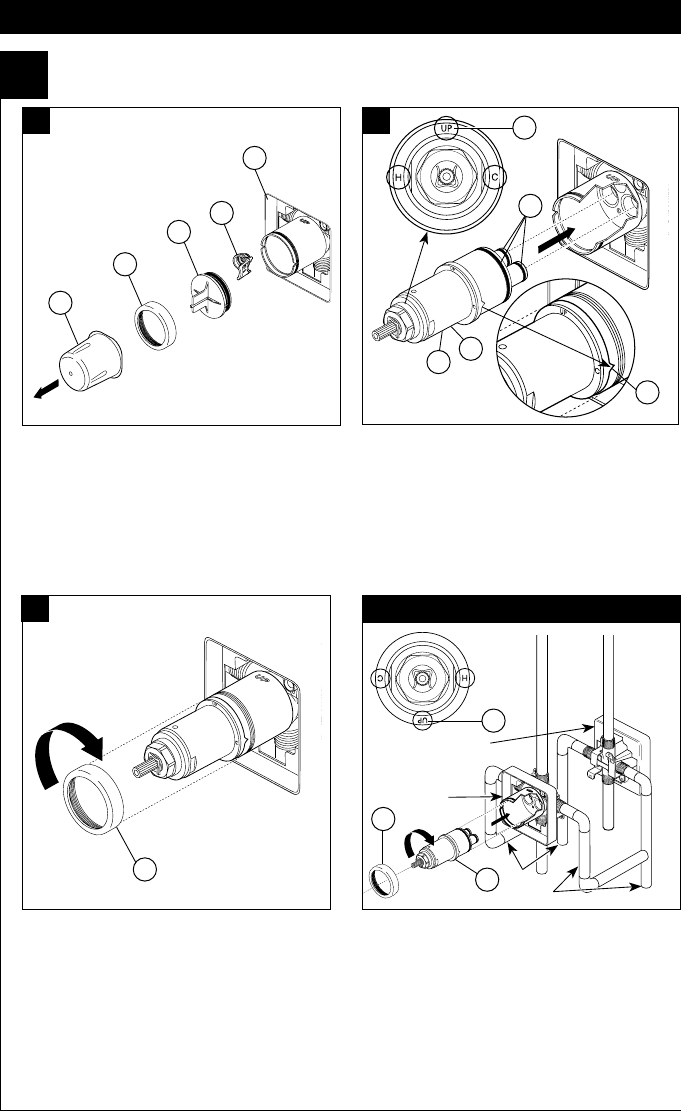 UP

H

C

C

H

UP