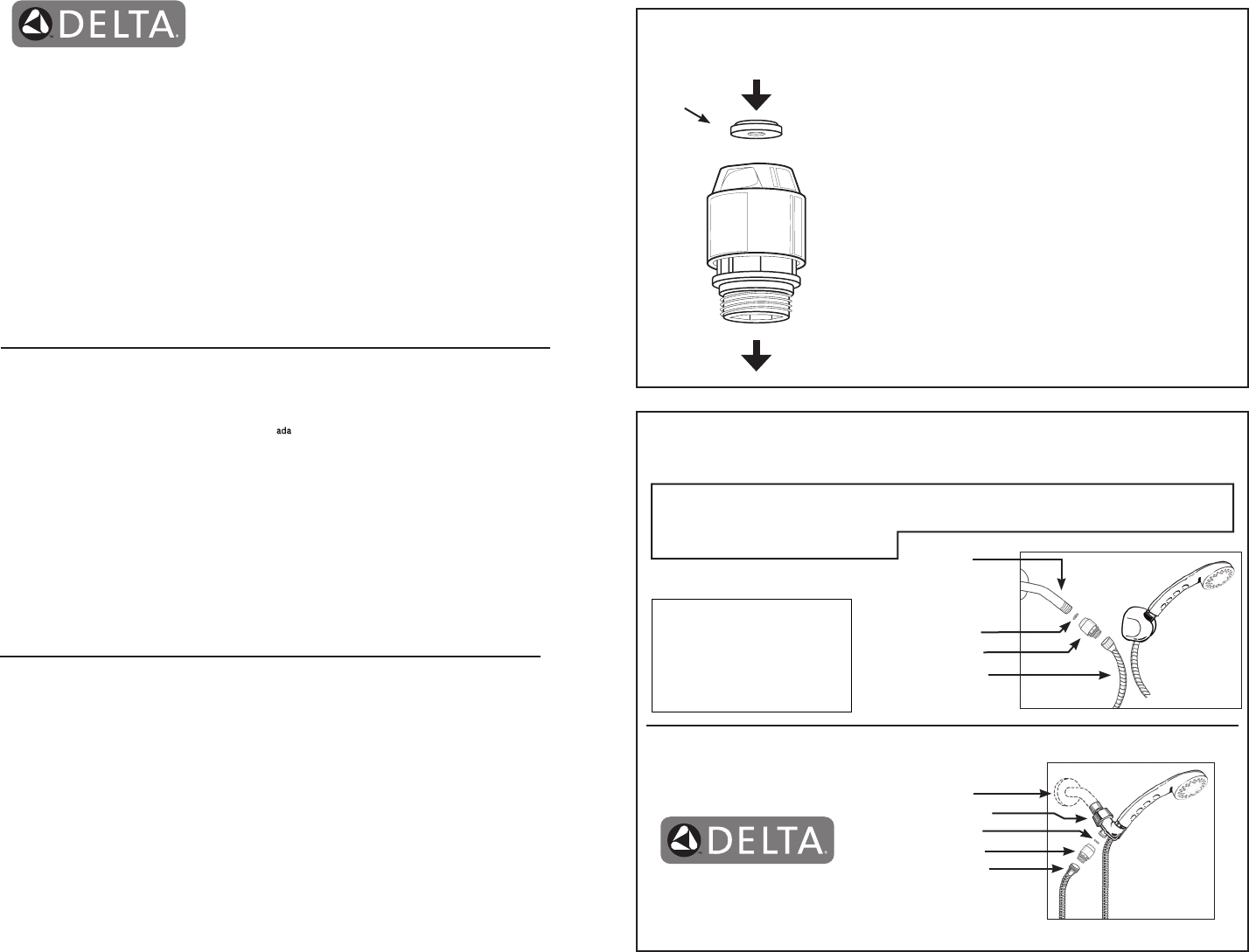 DELTA

ada

DELTA