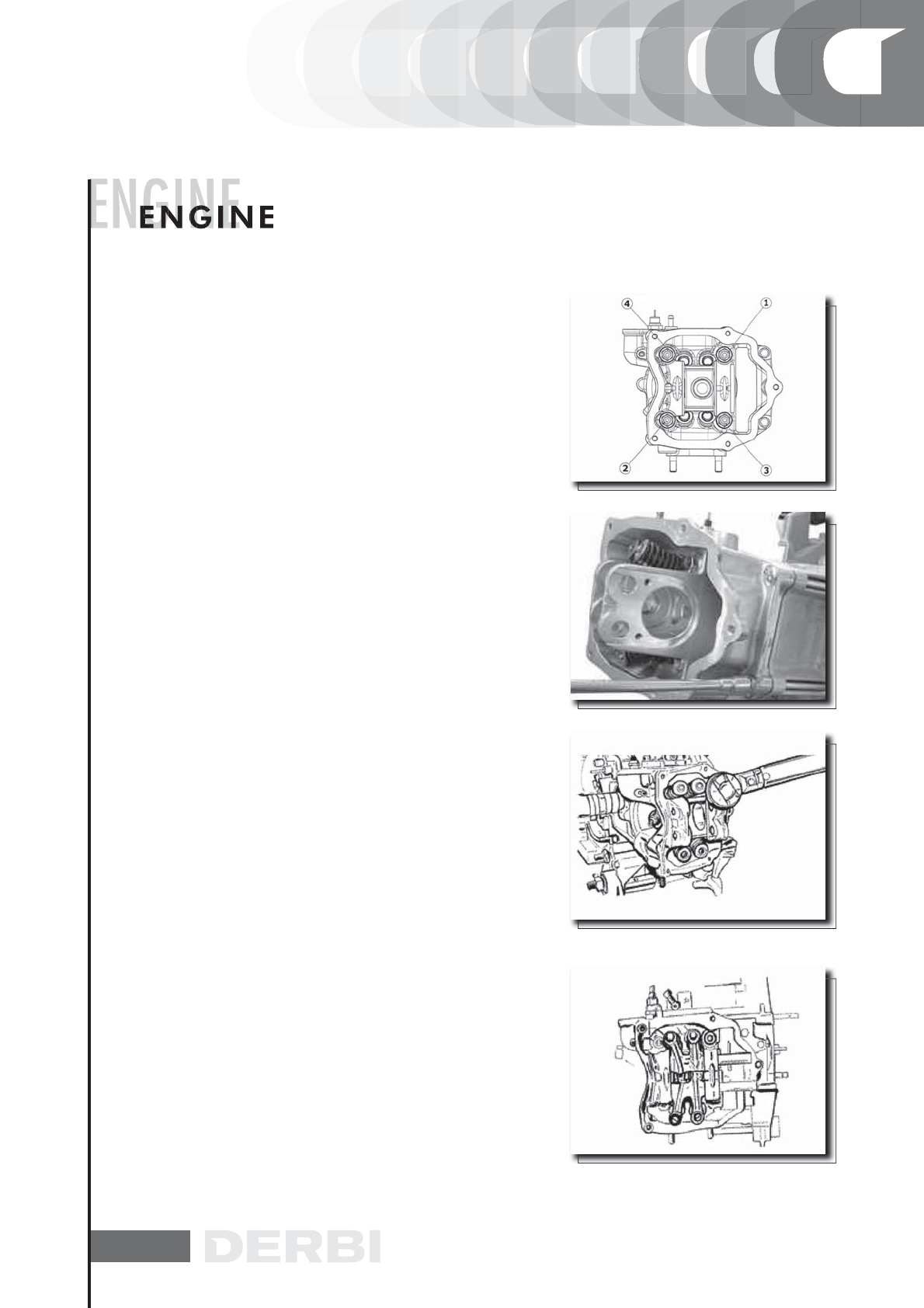 ENGINE ENGINE

4
1
2
3

DERBI