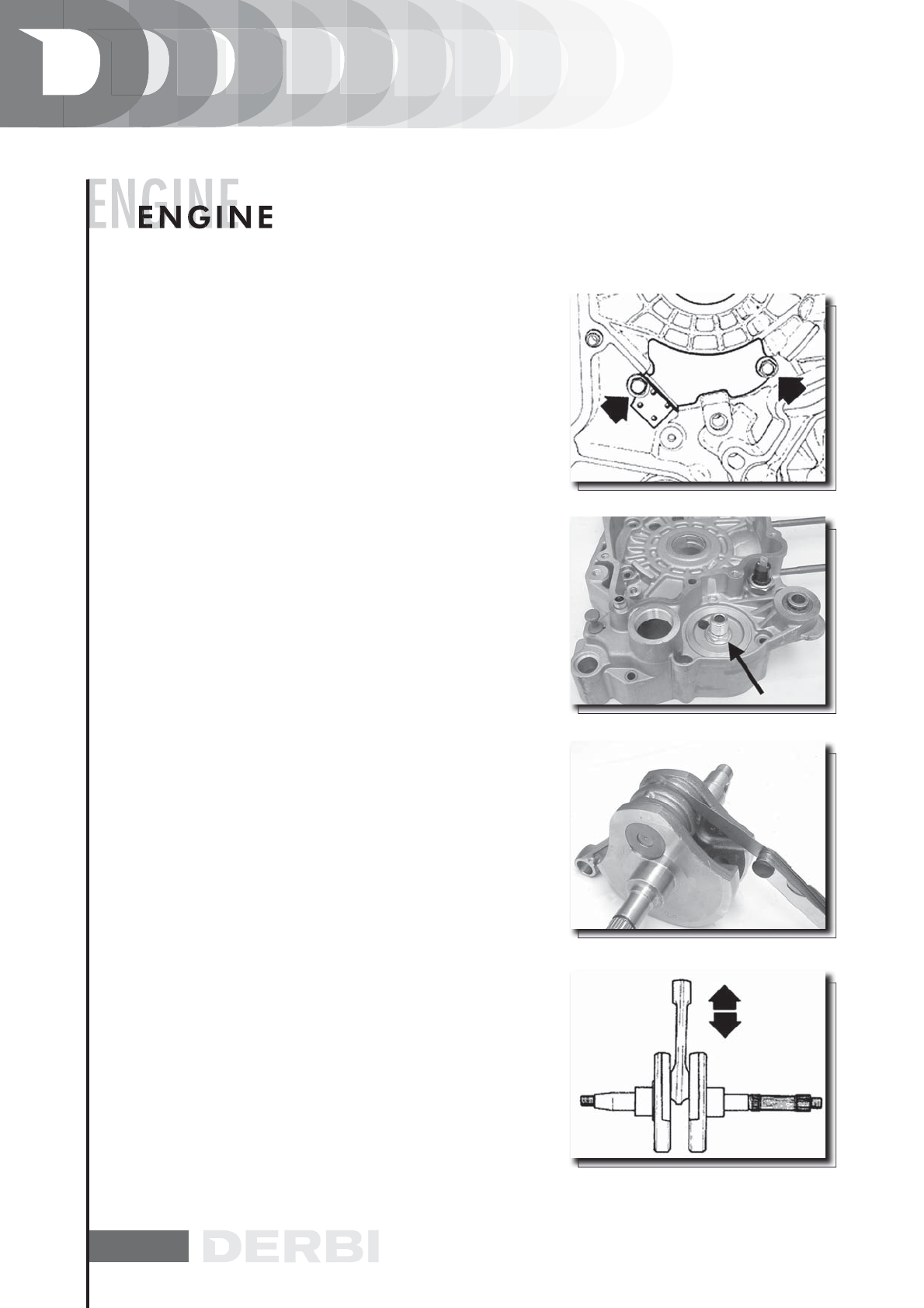 ENGINE
ENGINE

DERBI