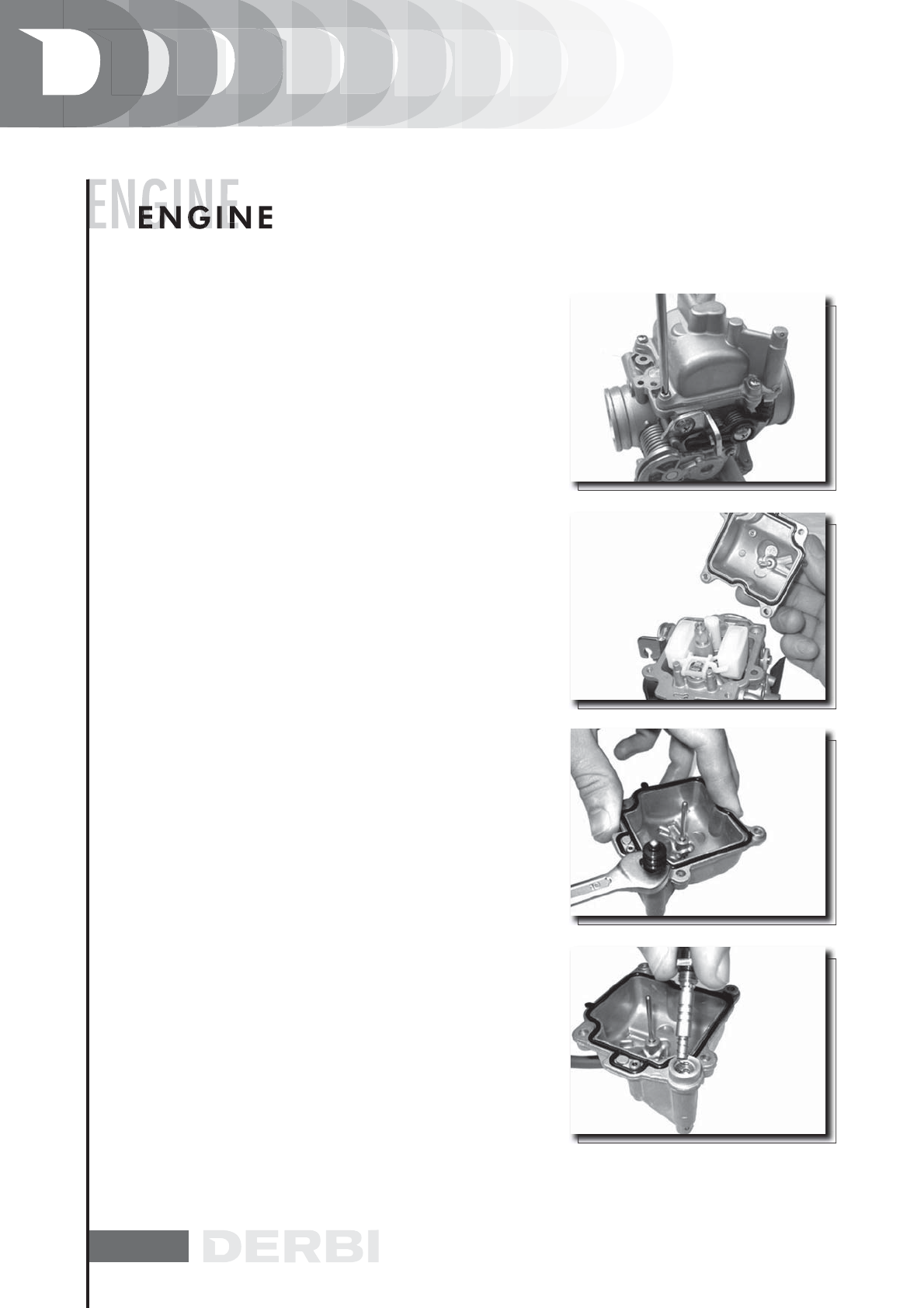 ENGINE
ENGINE

DERBI