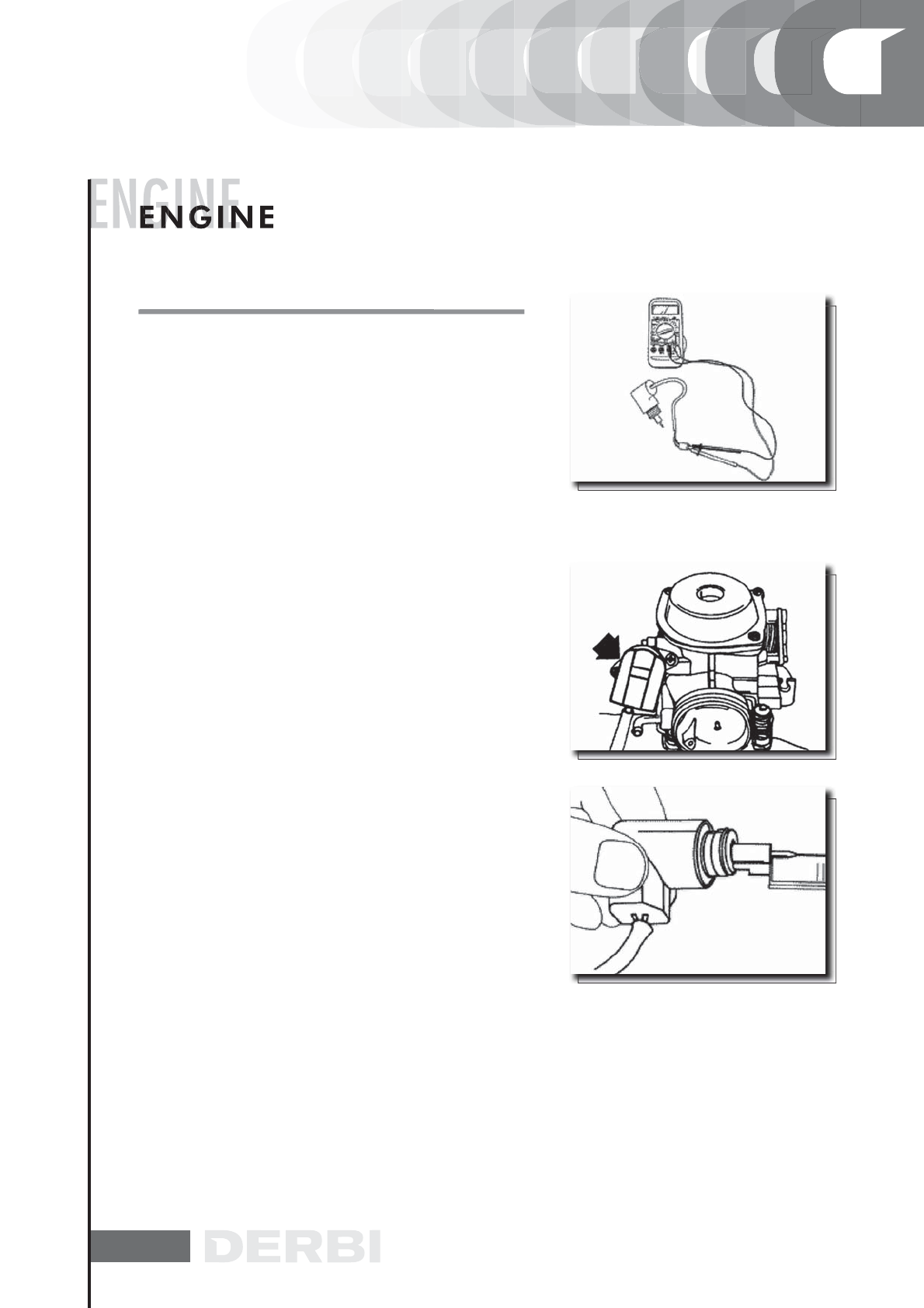 ENGINE

ENGINE

DERBI