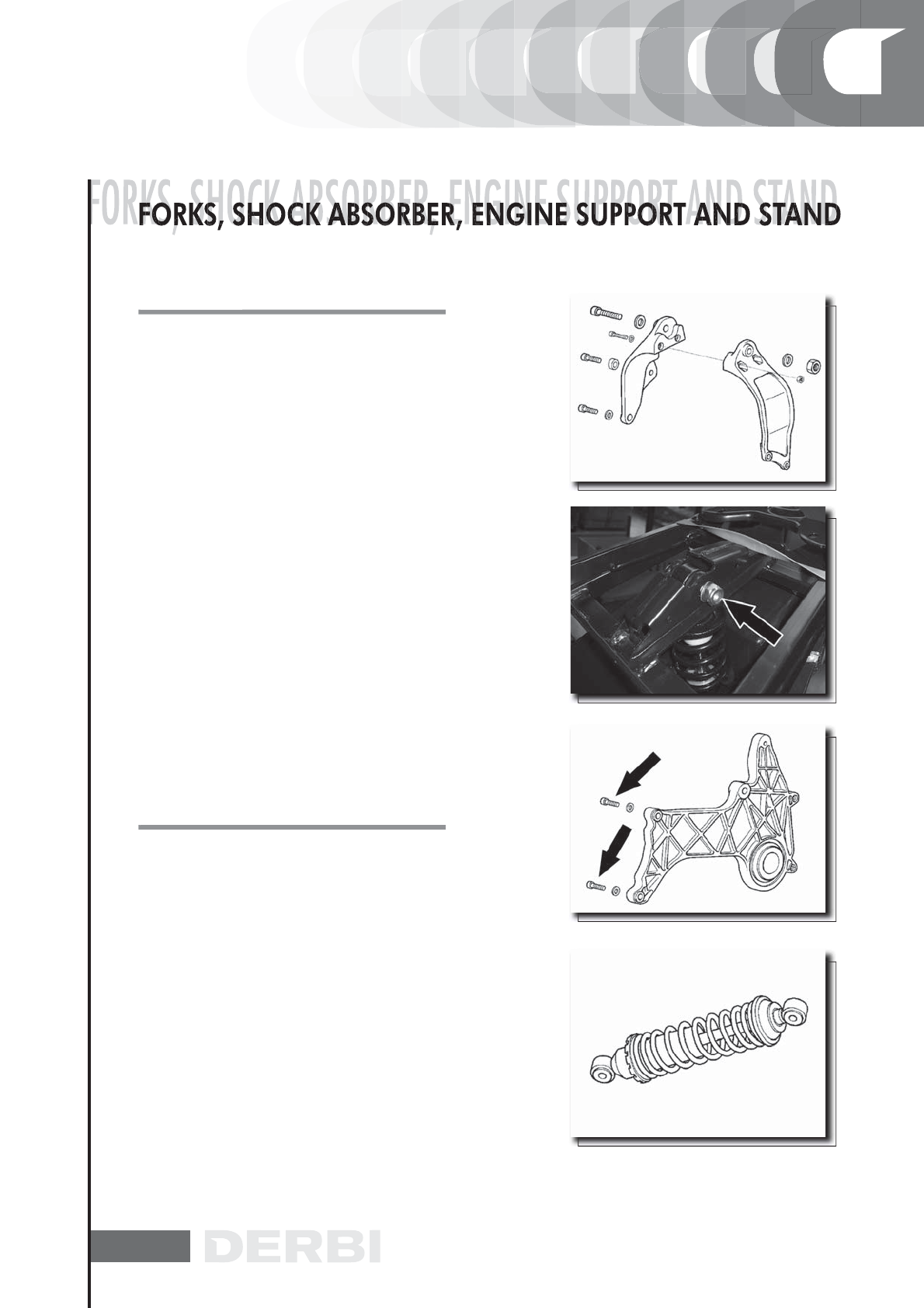 FORKS, SHOCK ABSORBER, ENGINE SUPPORT AND STAND

DERBI