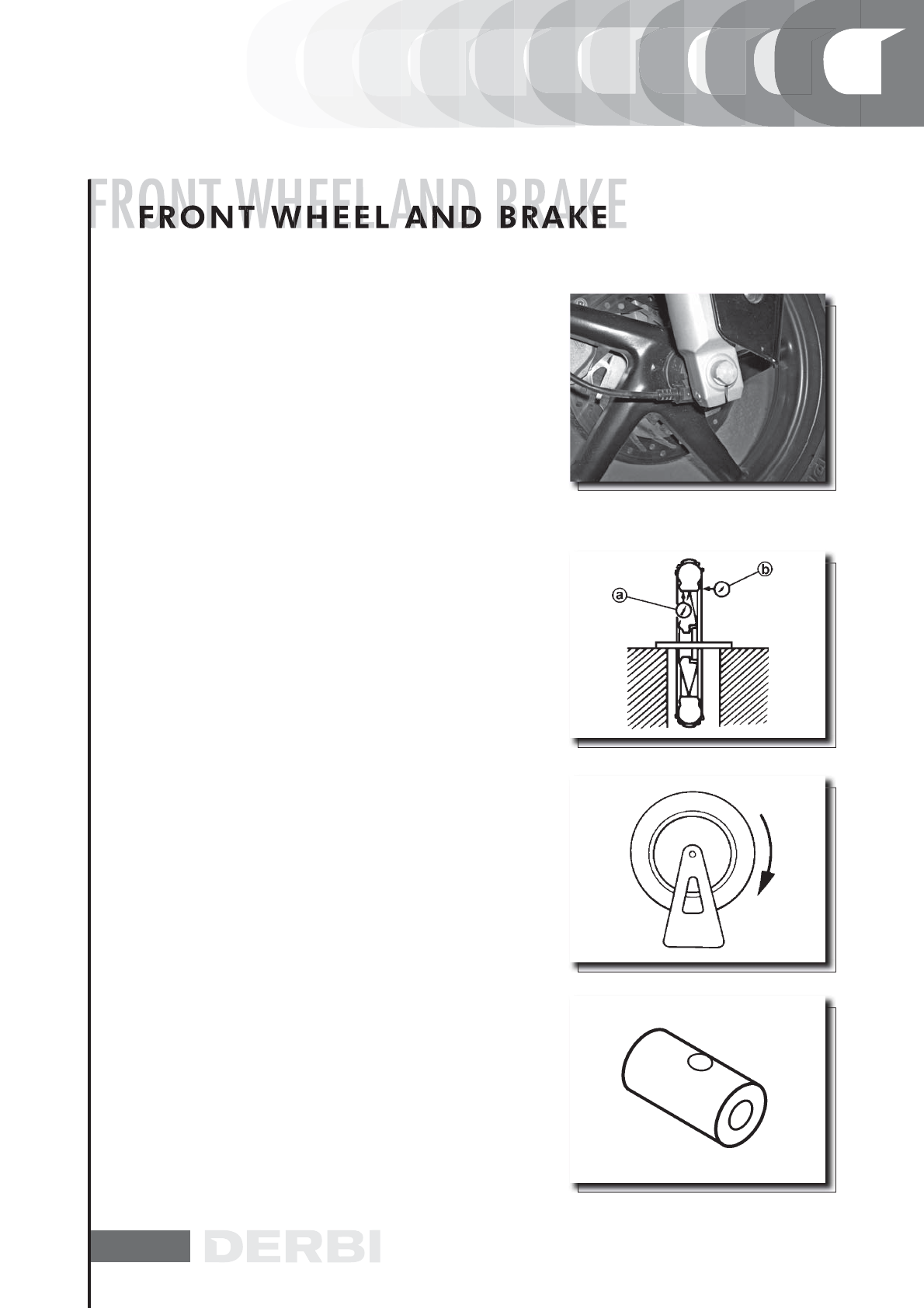 FRONT WHEEL AND BRAKE

FRONT WHEEL AND BRAKE

a

b

DERBI