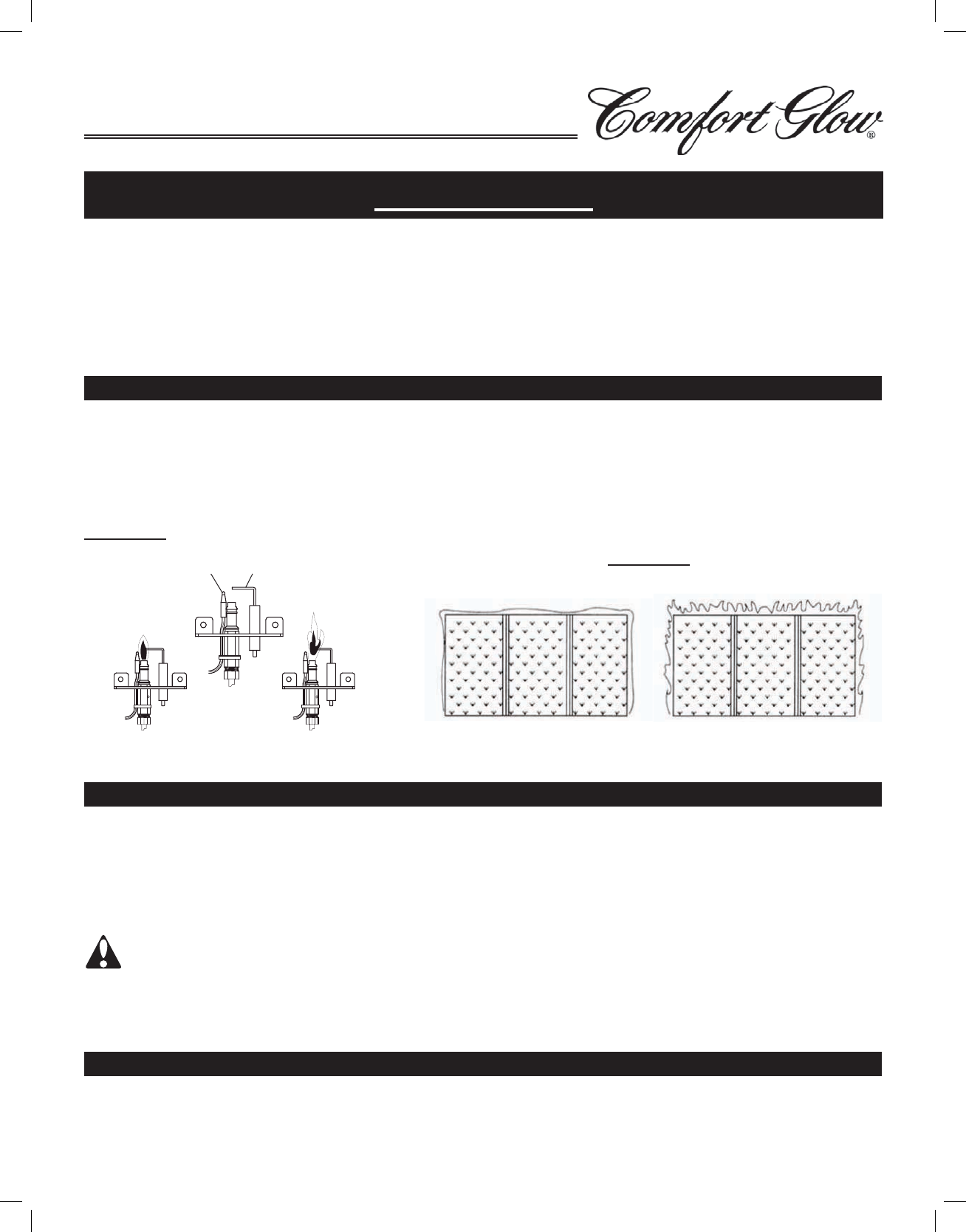 Comfort Glow®