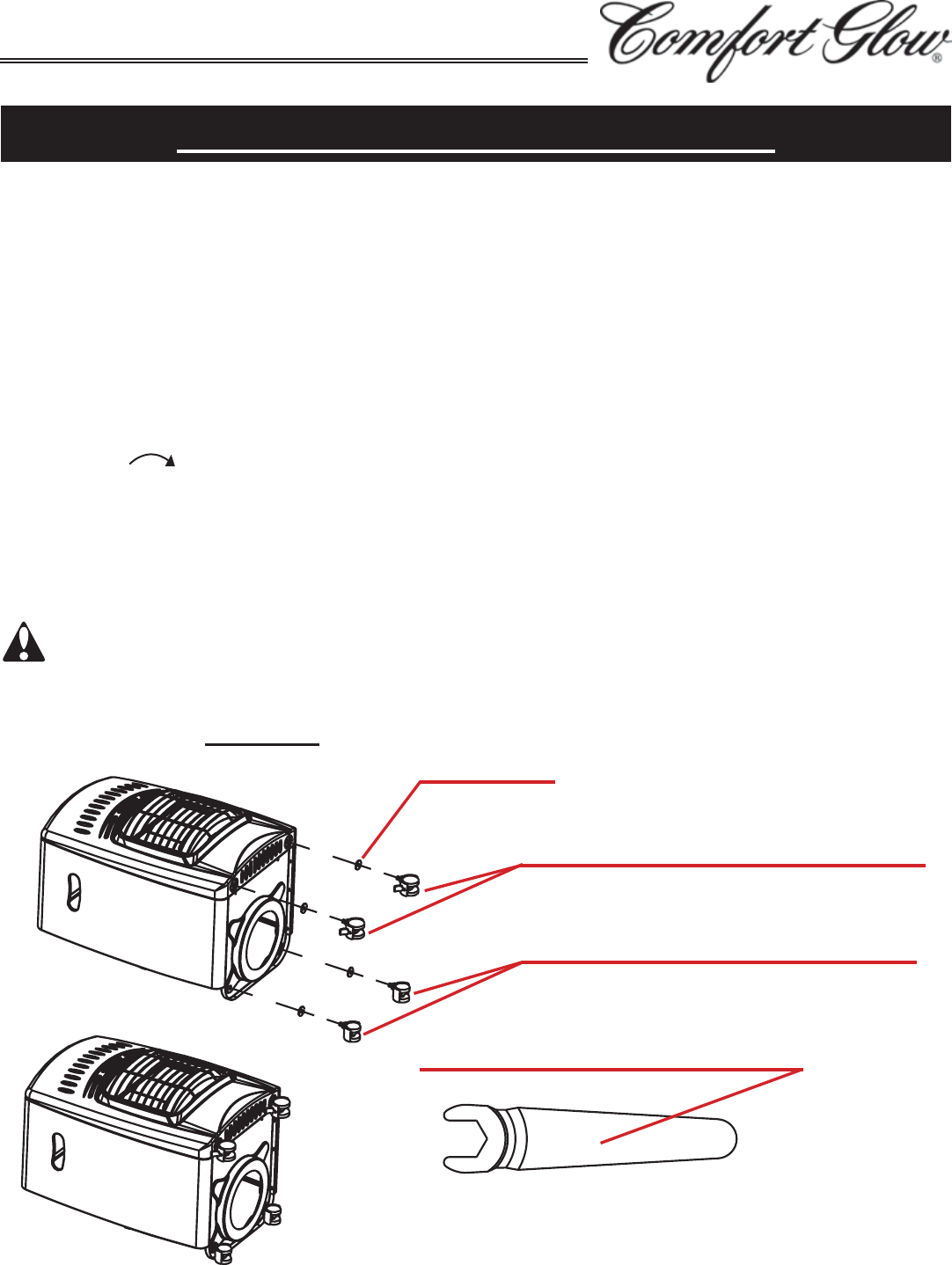 Comfort Glow®