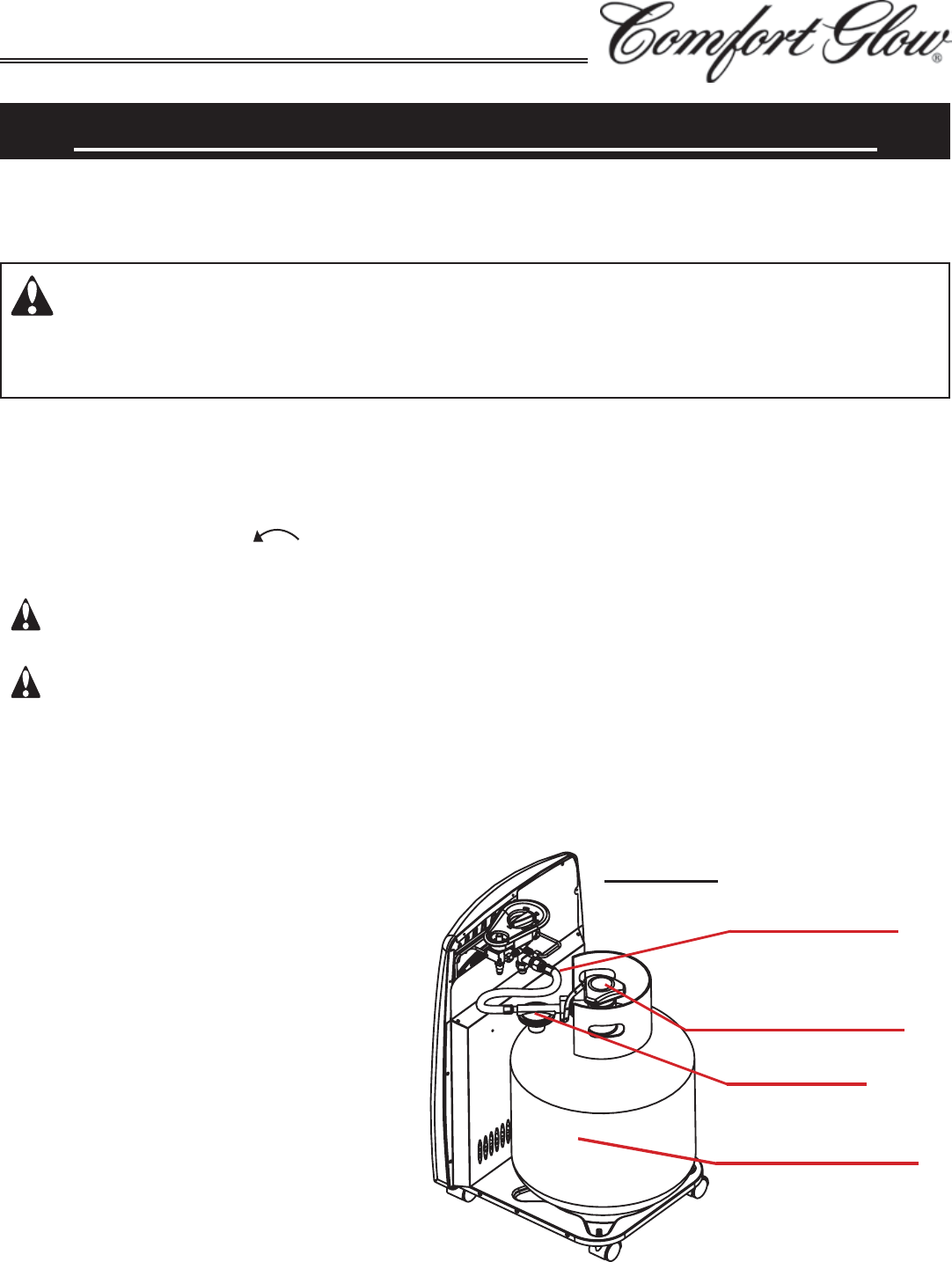 Comfort Glow®