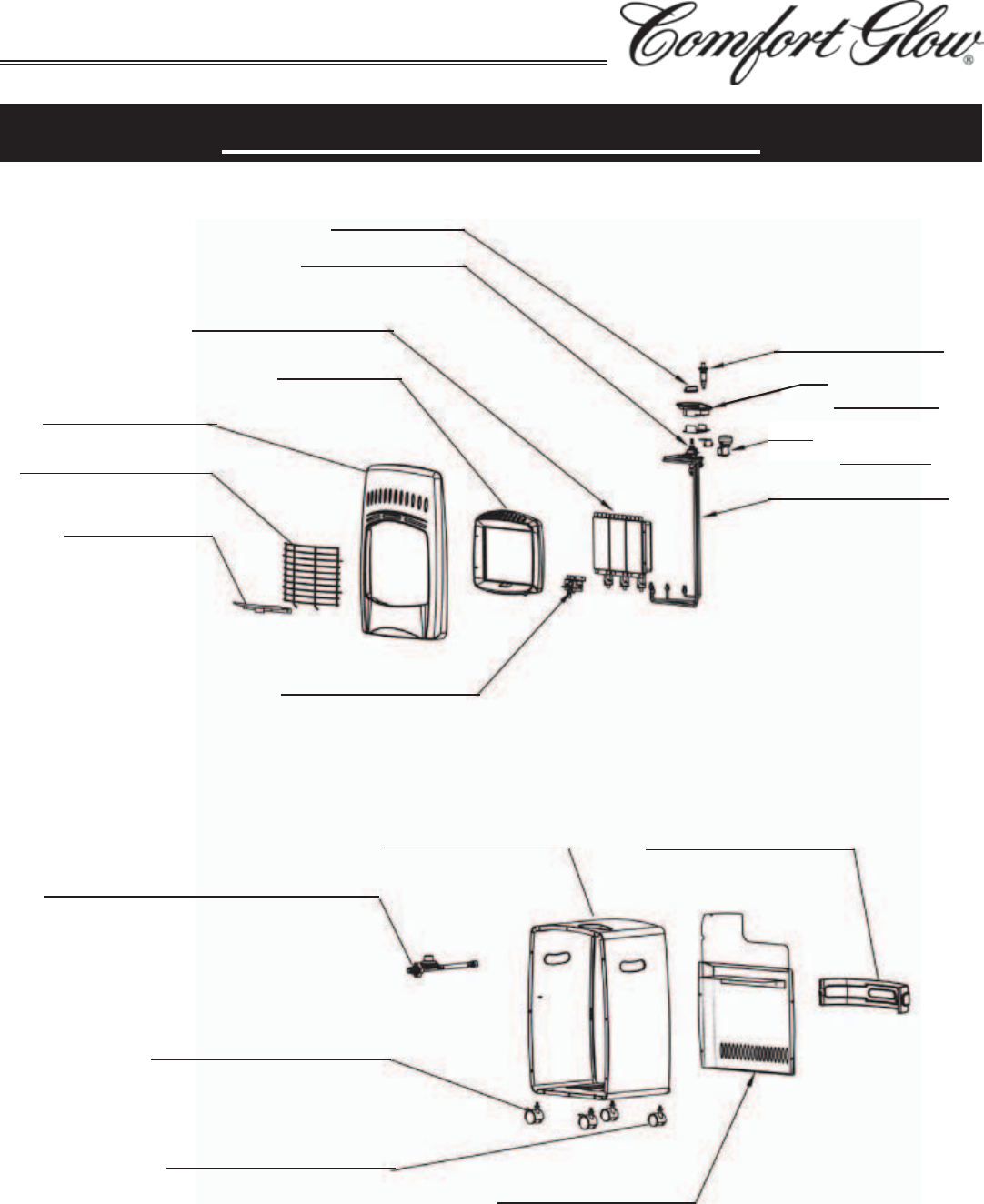 Comfort Glow®