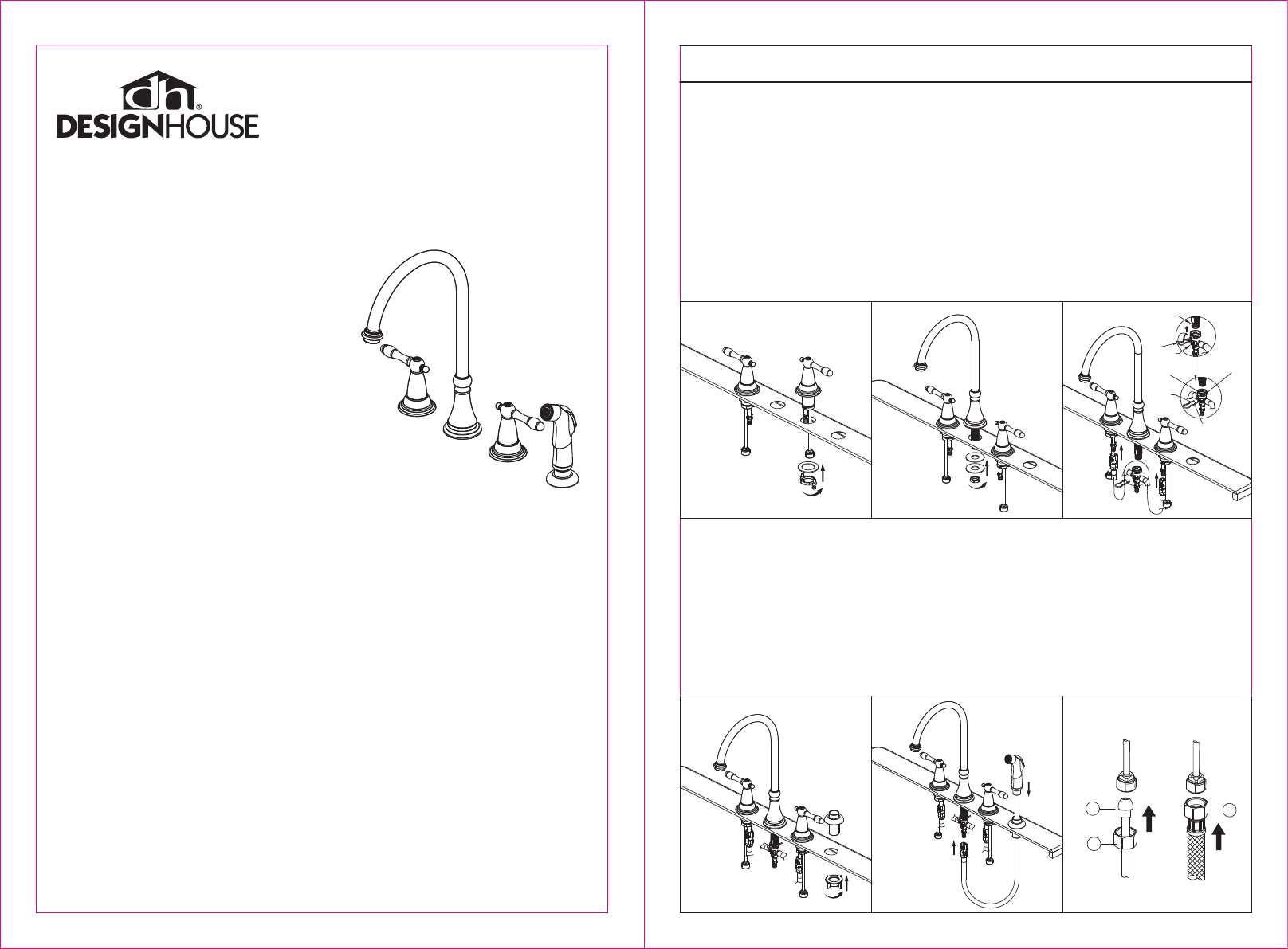 dh®
DESIGNHOUSE