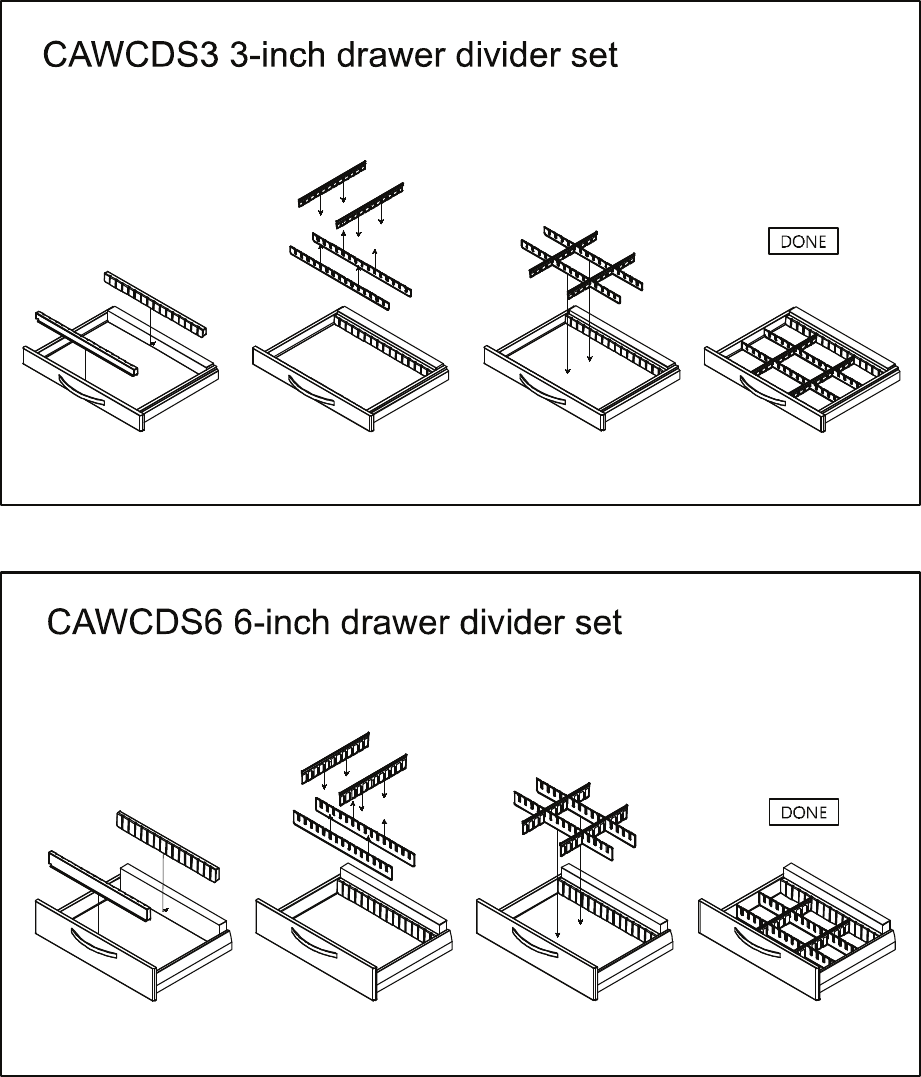 CAWCDS3 3-inch drawer divider set

DONE

CAWCDS6 6-inch drawer divider set

DONE