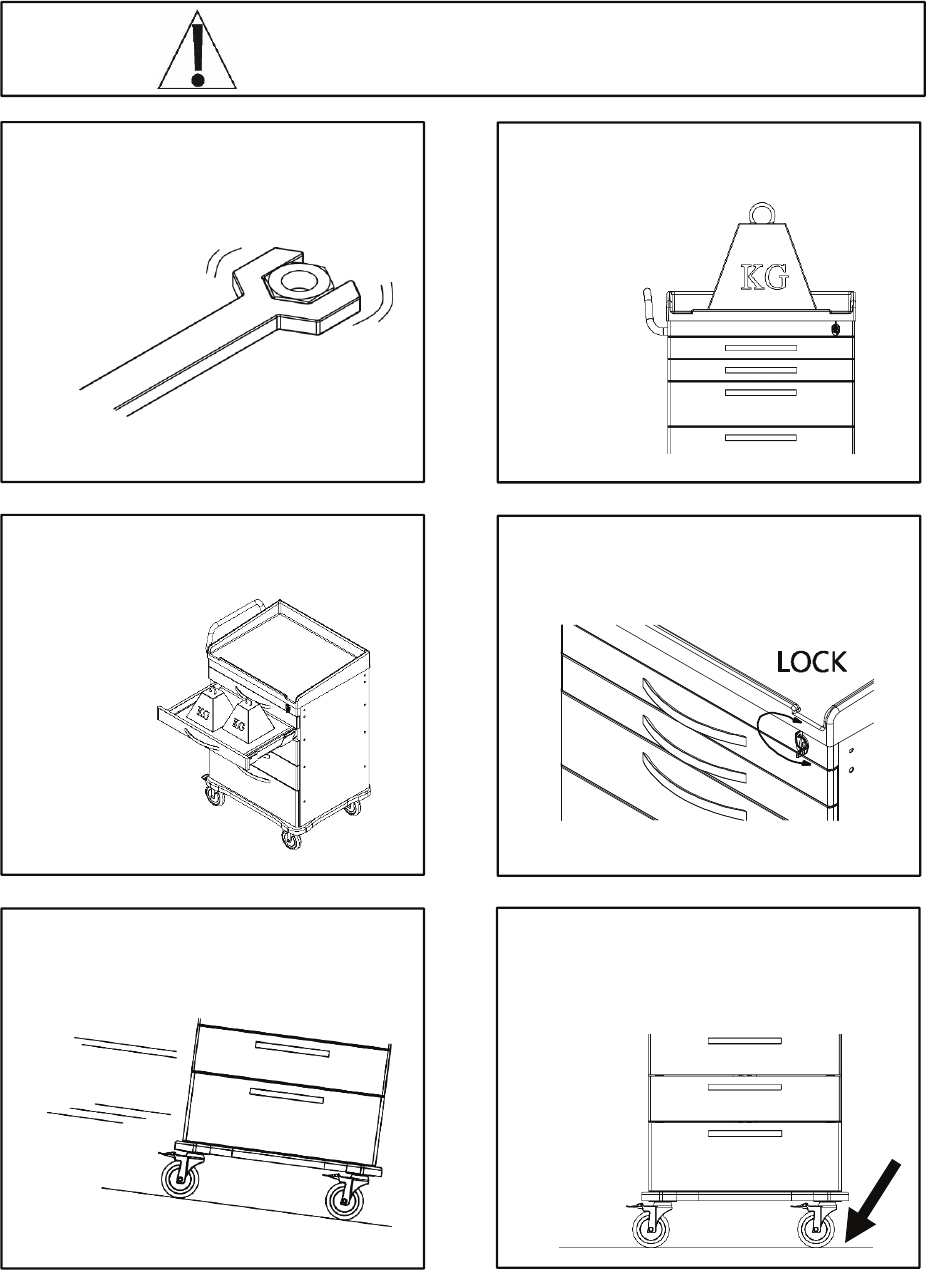 KG

KG KG

LOCK