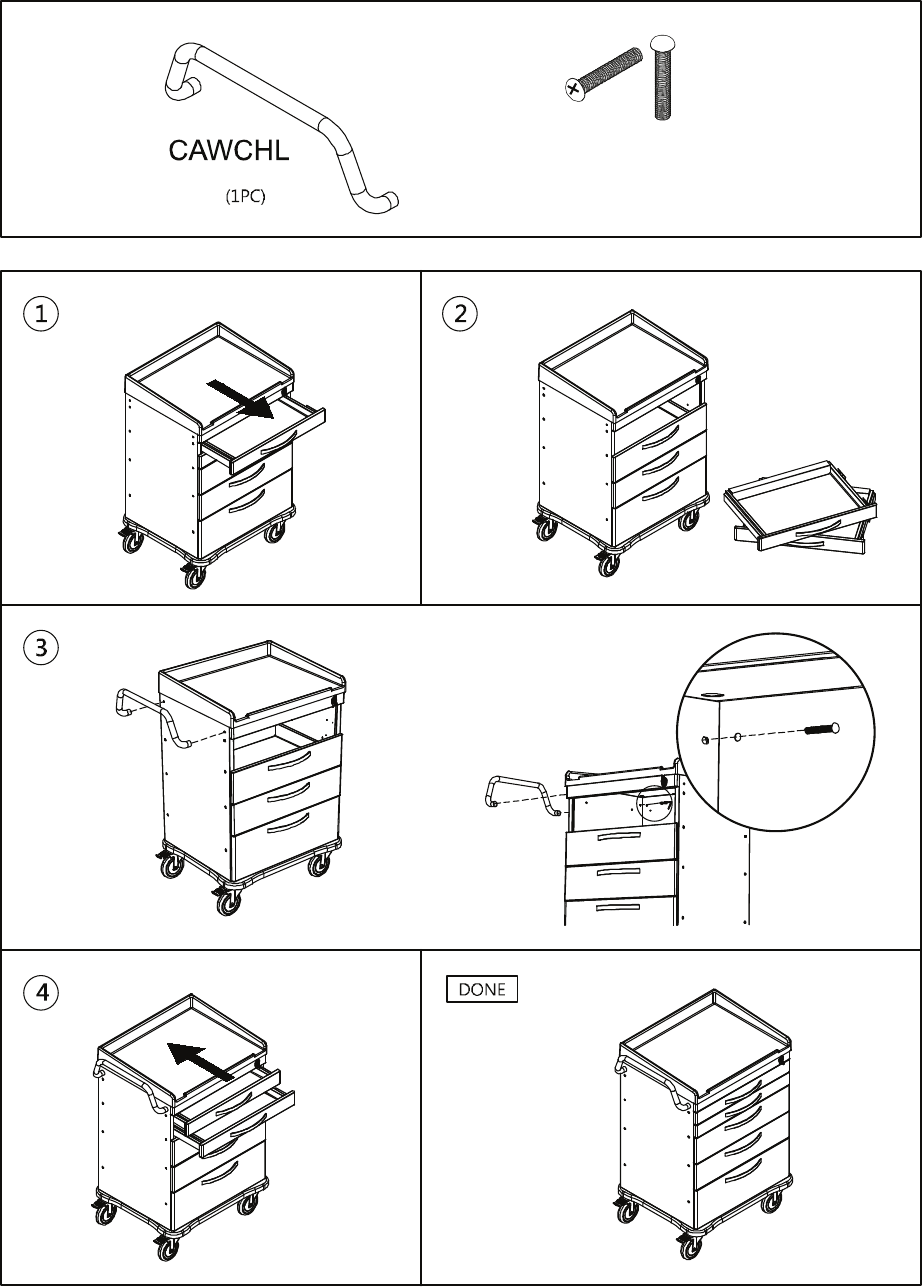 CAWCHL
(1PC)

①

②

③

④

DONE