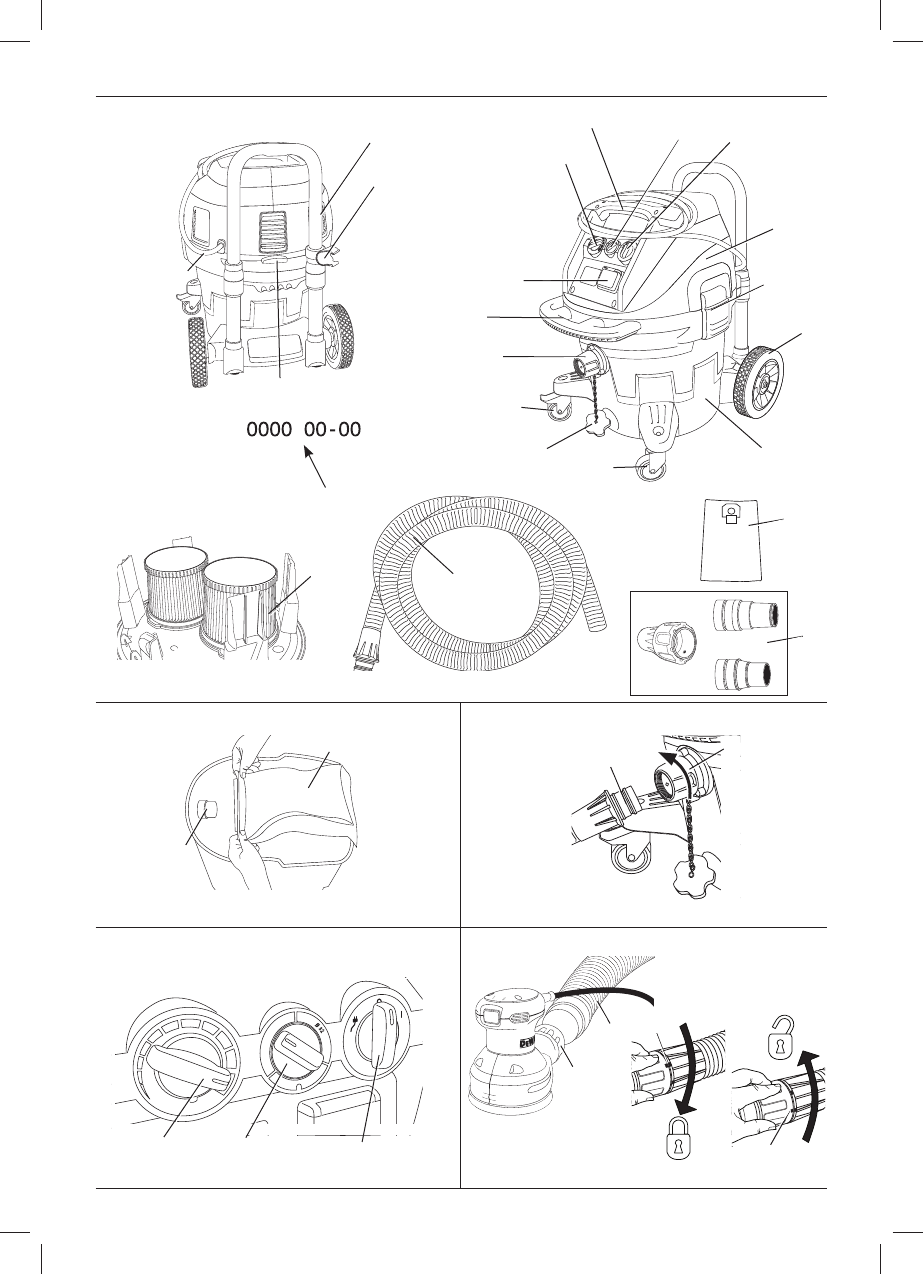 0000 00-00