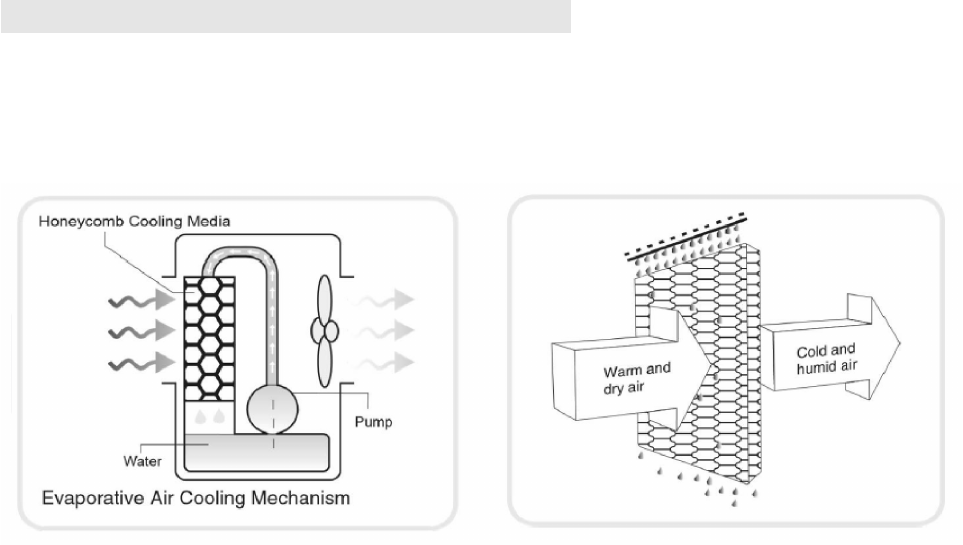 Honeycomb Cooling Media

Pump

Water

Evaporative Air Cooling Mechanism

Warm and dry air

Cold and humid air