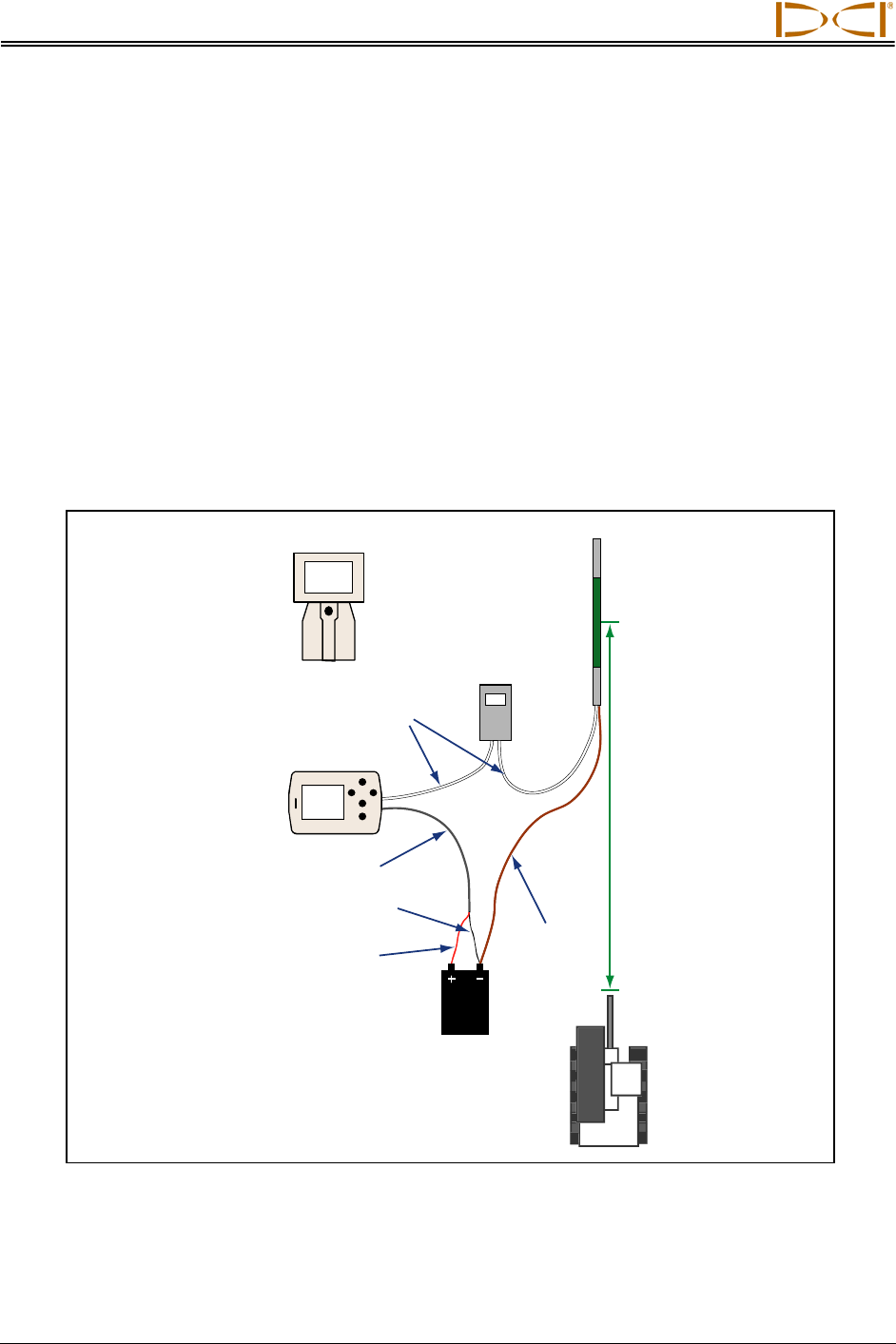 DCI®

+ −