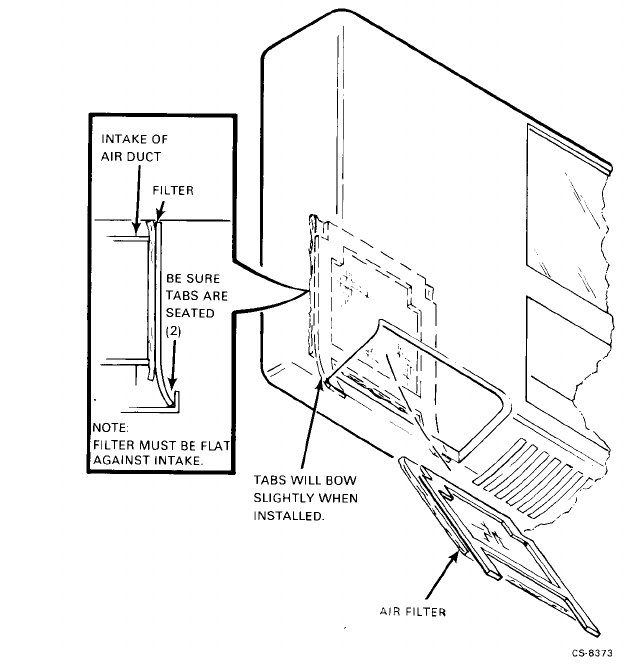 INTAKE OF AIR DUCT

FILTER

BE SURE TABS ARE SEATED (2)

NOTE:
FILTER MUST BE FLAT AGAINST INTAKE.

TABS WILL BOW SLIGHTLY WHEN INSTALLED.

AIR FILTER

CS-8373