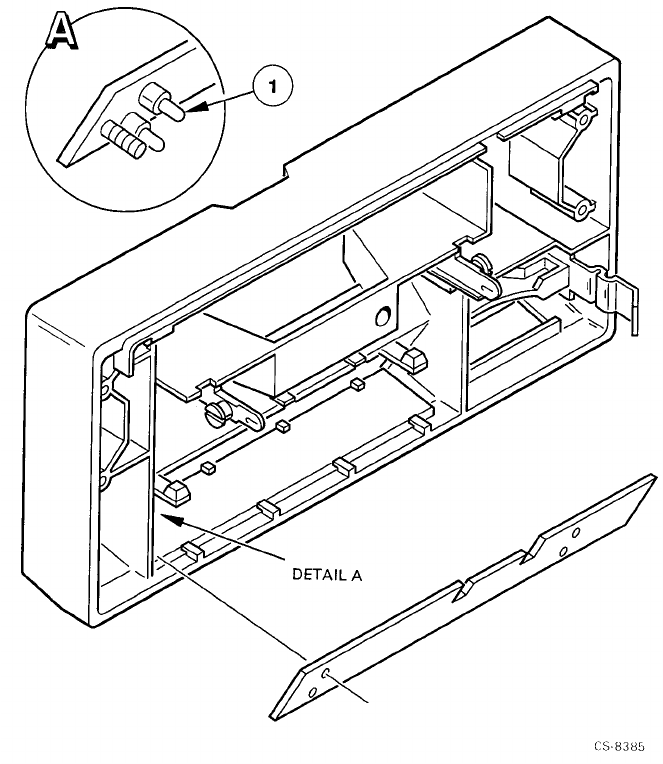 A

1

DETAIL A

CS-8385