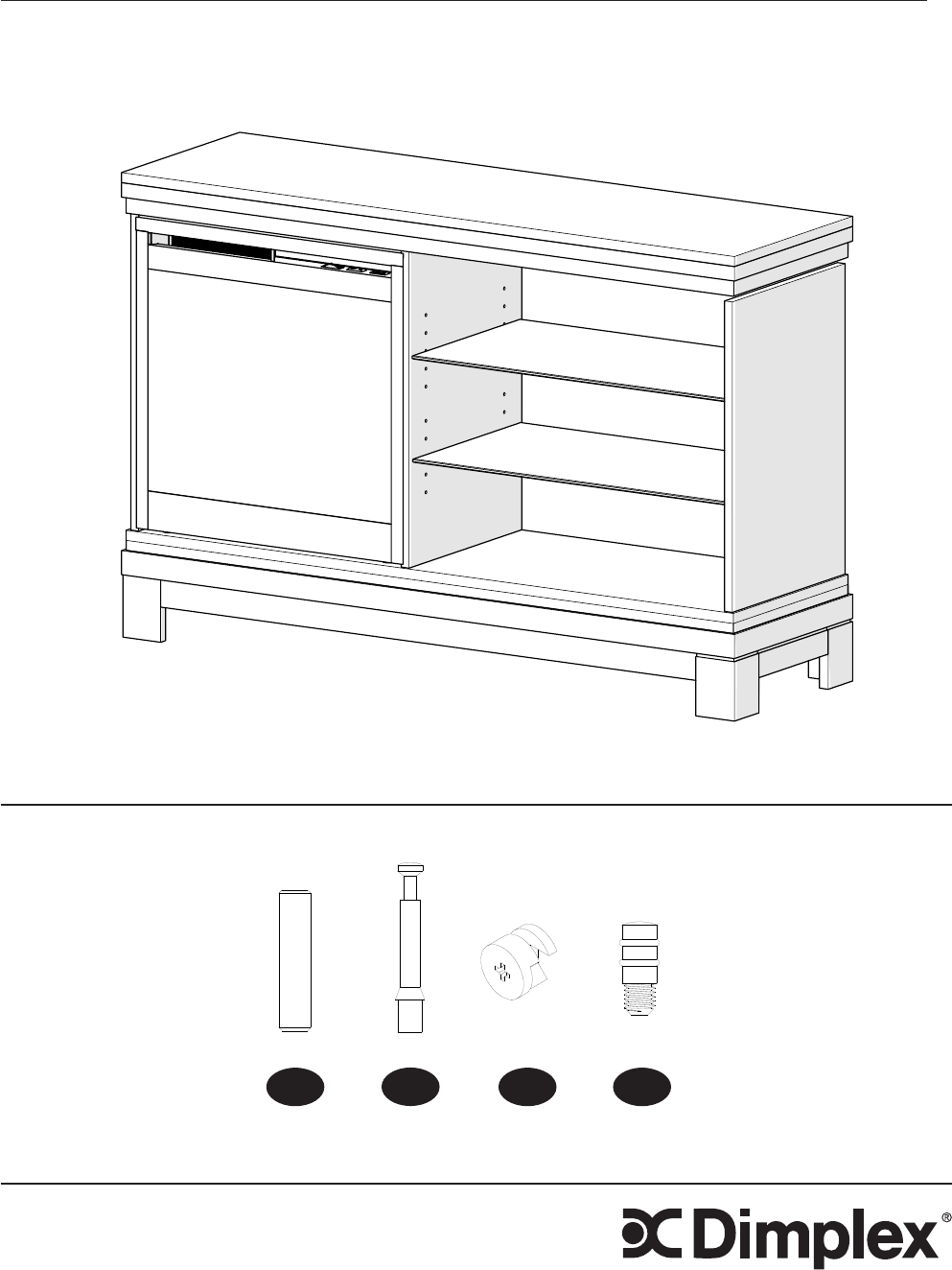 Dimplex®