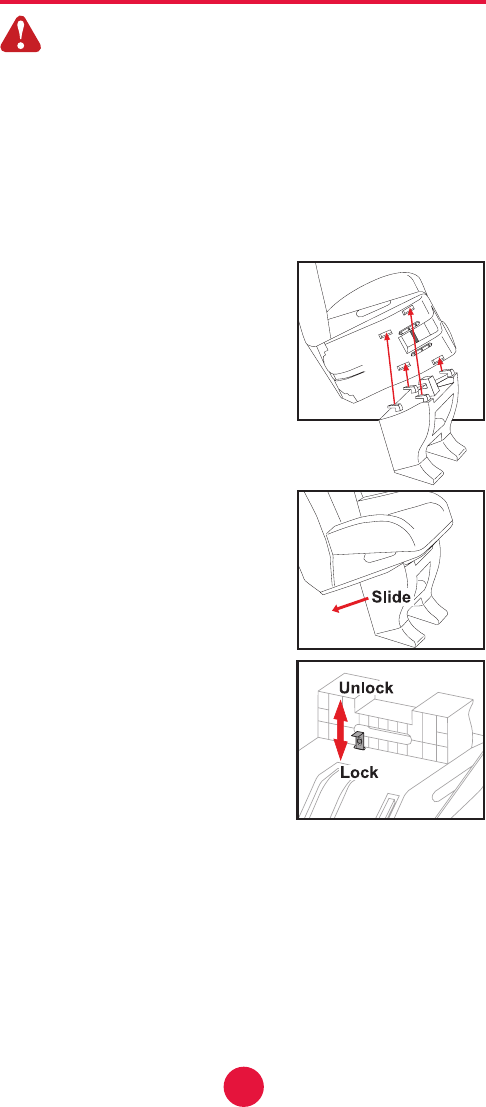 Slide

Unlock

Lock