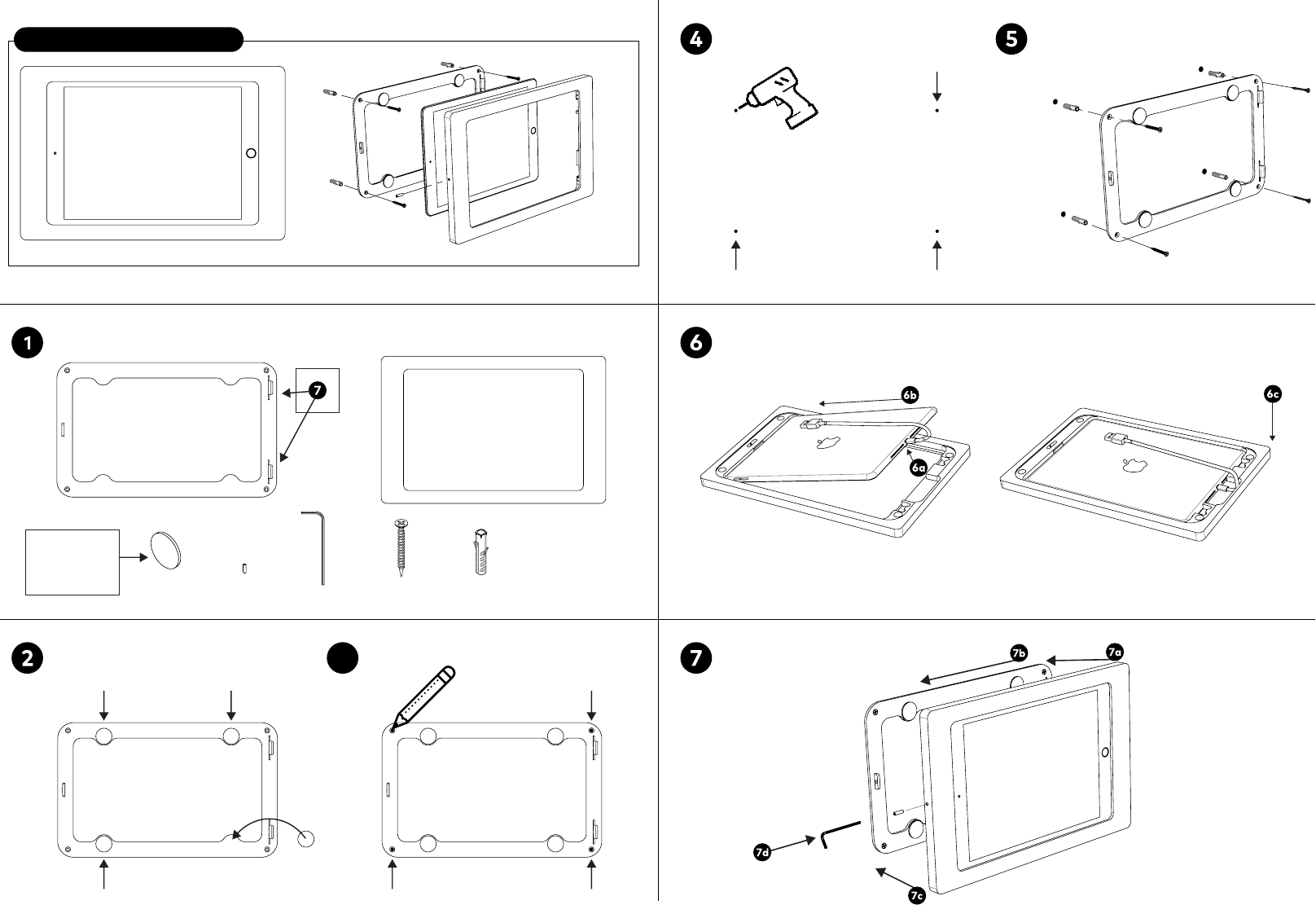 4

5

1

7

6

6b

6a

6c

2

7

7b

7a

7d

7c