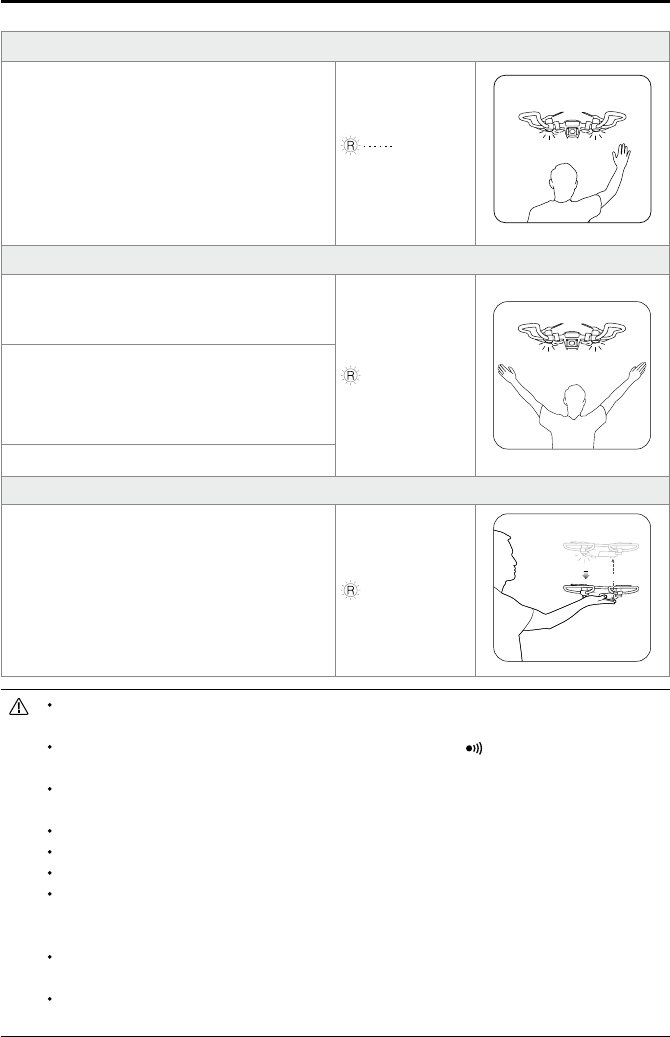 R

R

R