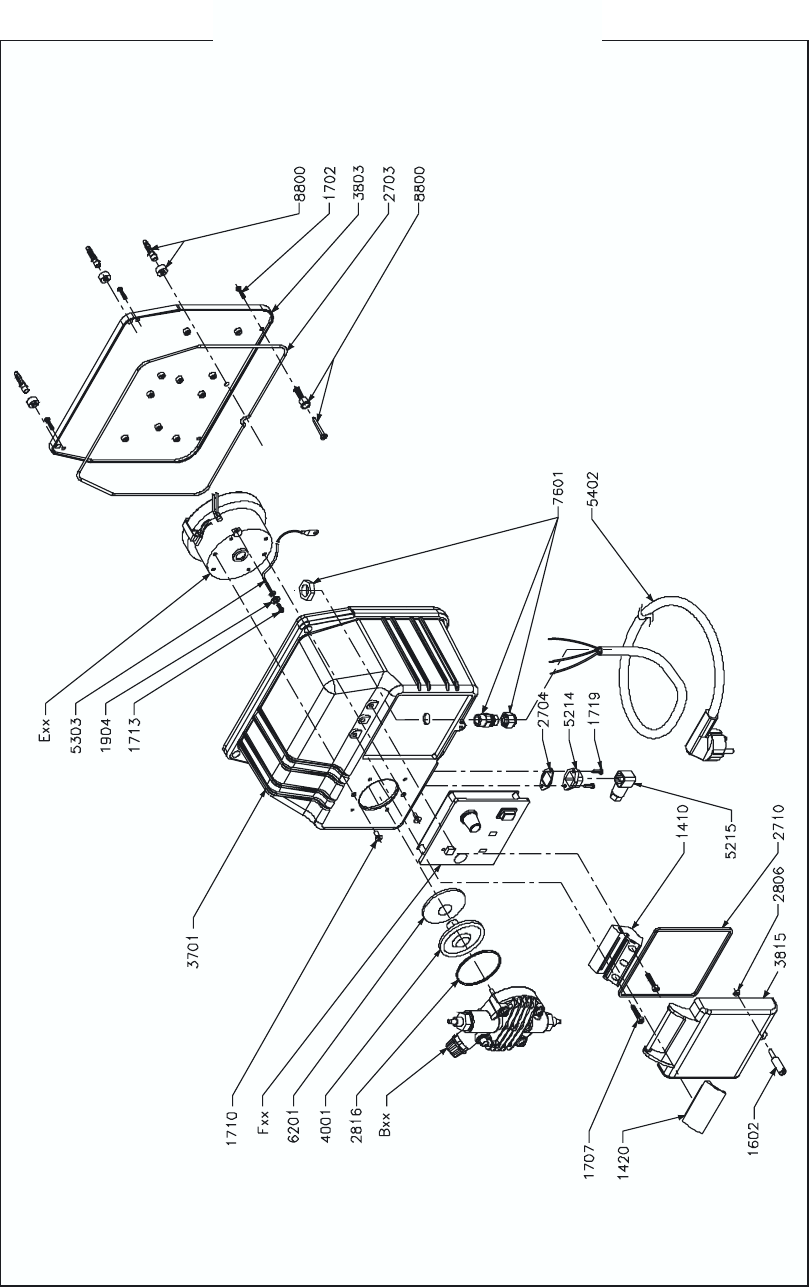 8800
1702
3803
2703
8800
7601
5402
Exx
5303
1904
1713
2704
5214
1719
5215
3701
1410
2710
2806
3815
1710
Fxx
6201
4001
2816
Bxx
1707
1420
1602