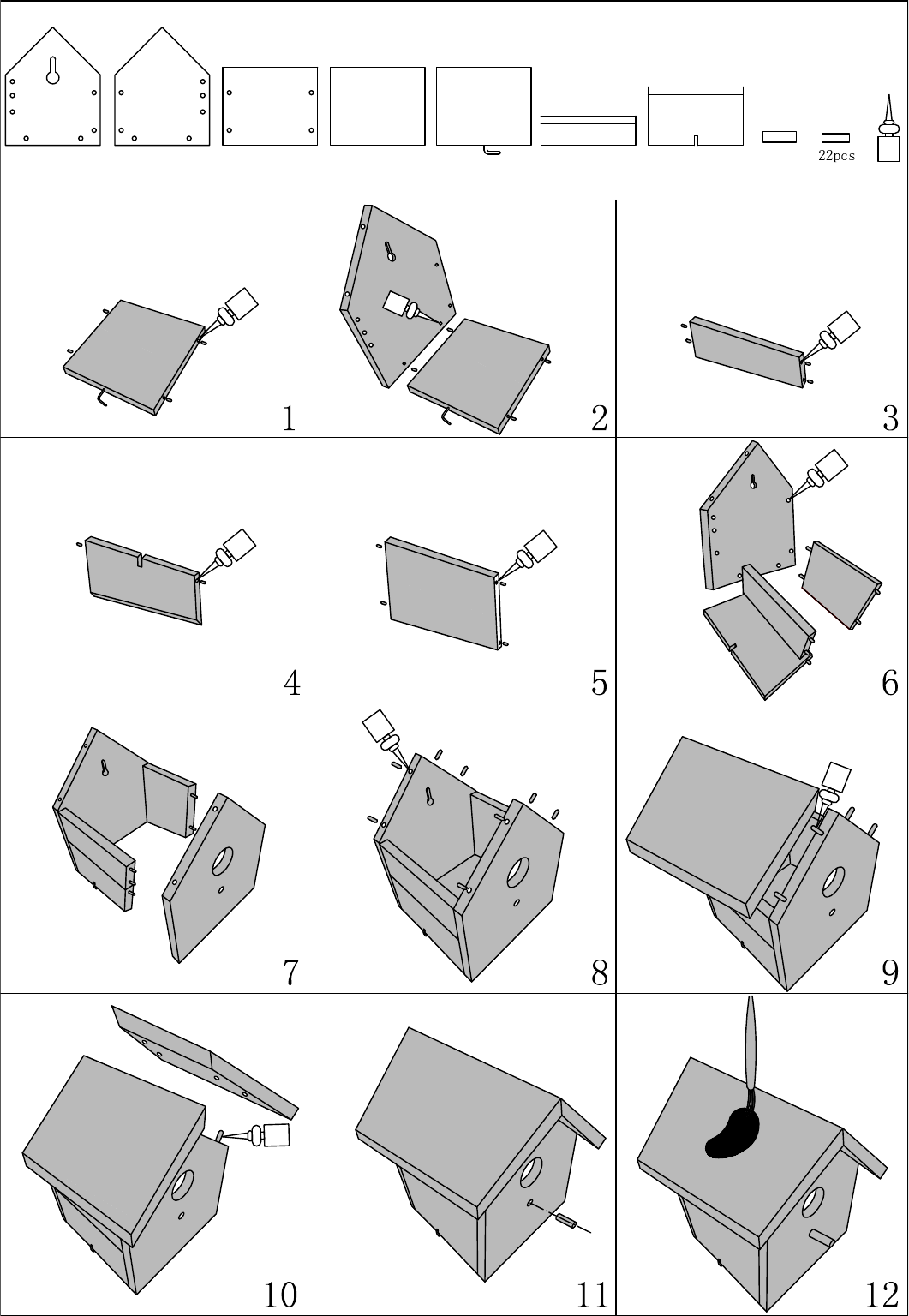 22pcs

1

2

3

4

5

6

7

8

9

10

11

12