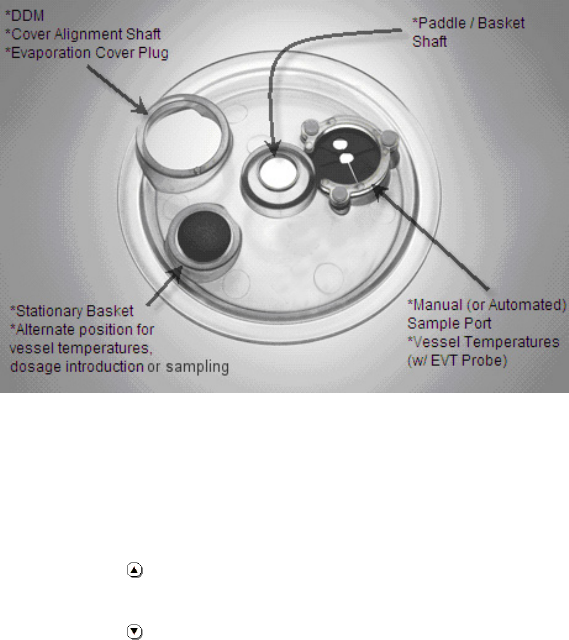 *DDM
*Cover Alignment Shaft
*Evaporation Cover Plug

*Paddle / Basket Shaft

*Stationary Basket
*Alternate position for vessel temperatures, dosage introduction or sampling

*Manual (or Automated) Sample Port
*Vessel Temperatures (w/ EVT Probe)