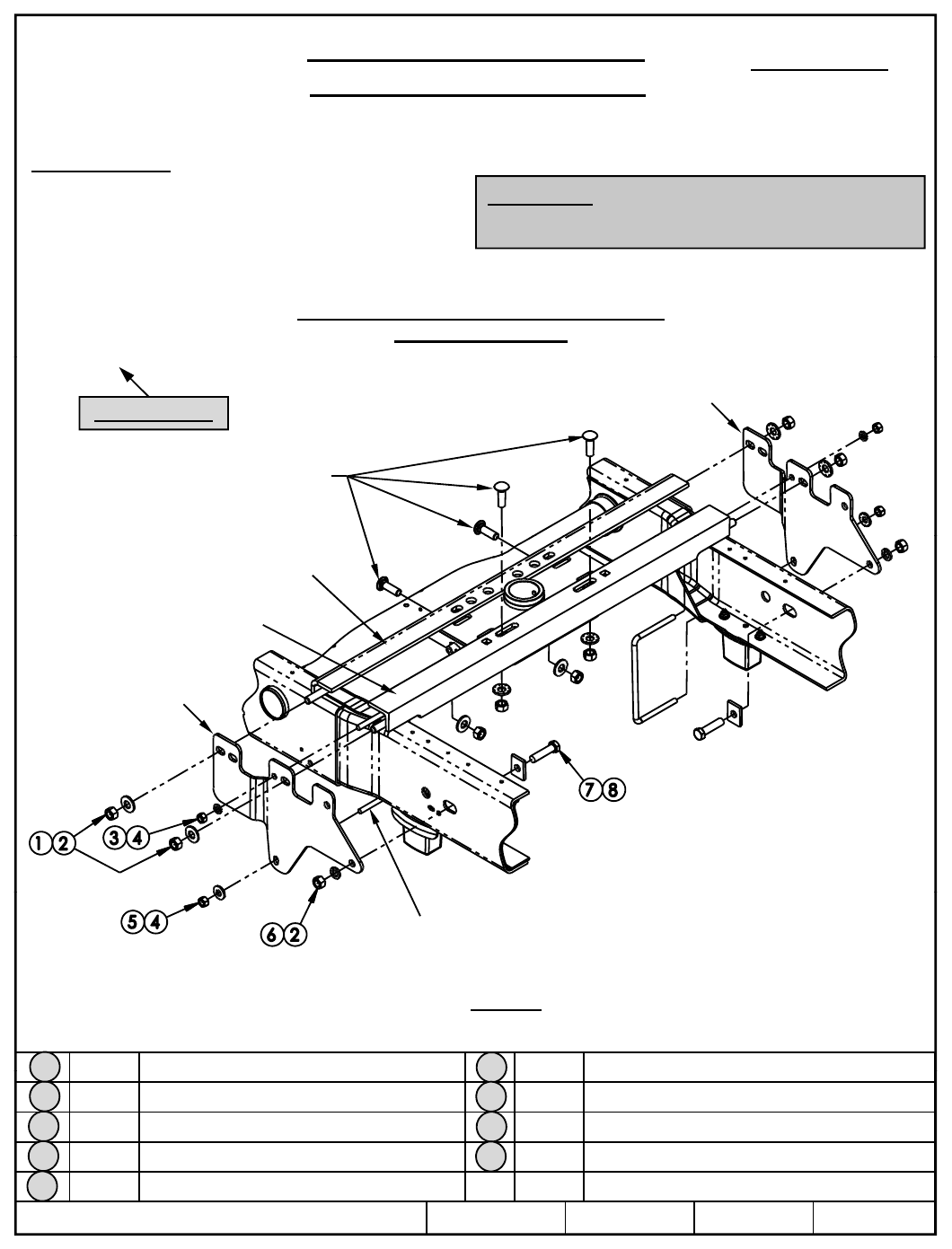 ①②
③④
⑤④
⑥②
⑦⑧