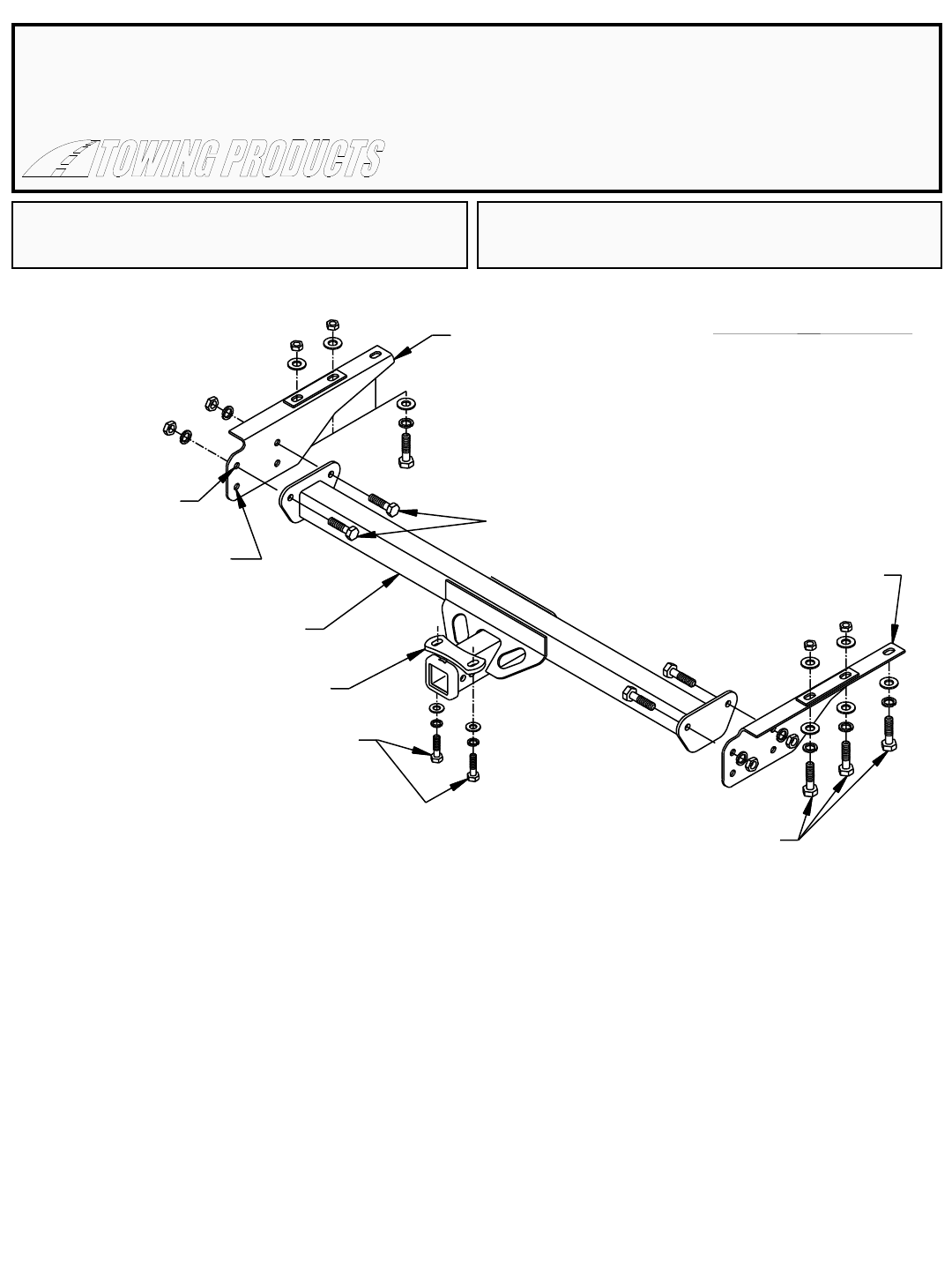 TOWING PRODUCTS