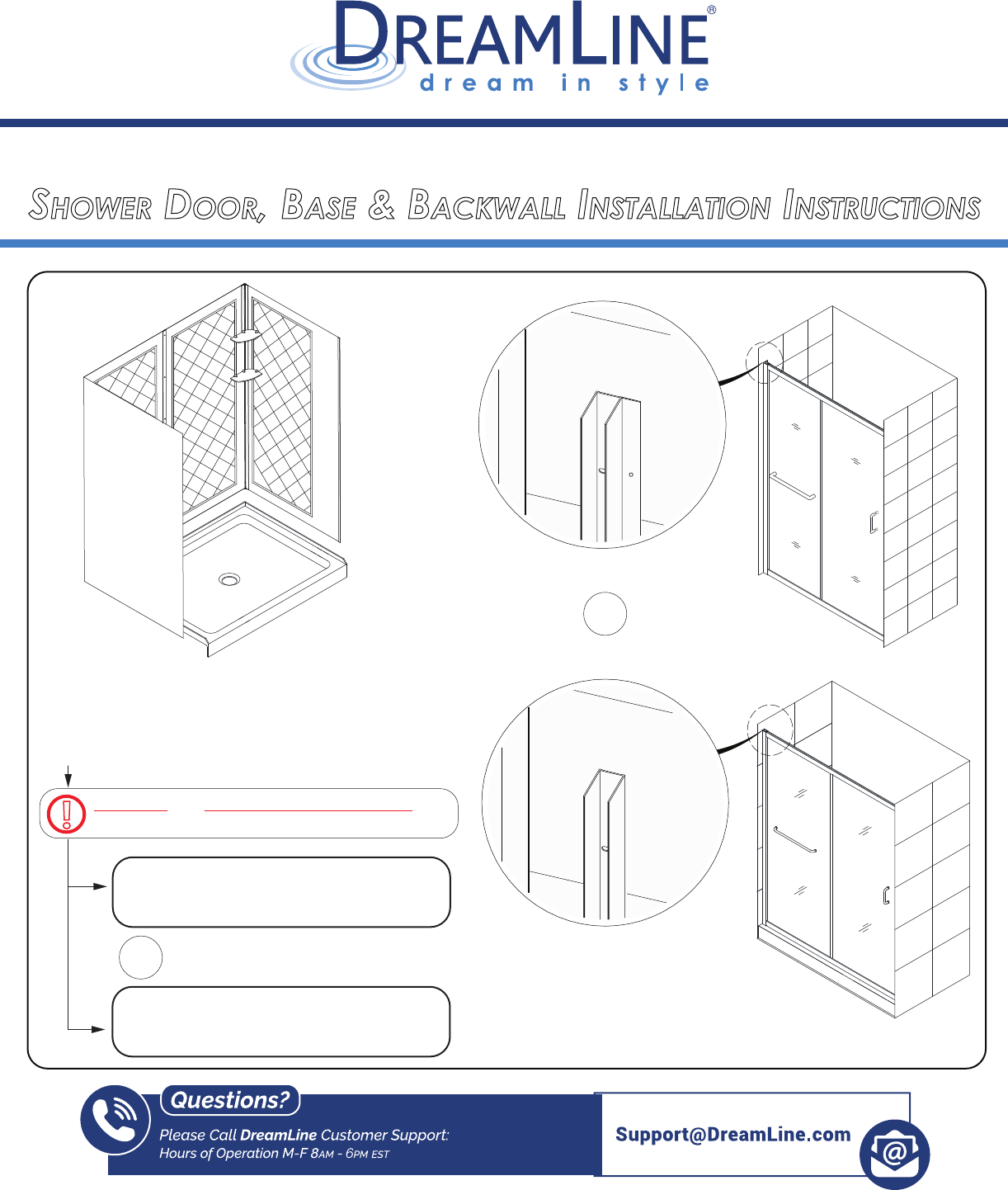 DREAMLINE®
dream in style

SHOWER DOOR, BASE & BACKWALL INSTALLATION INSTRUCTIONS

Questions?
Please Call DreamLine Customer Support:
Hours of Operation M-F 8AM - 6PM EST

Support@DreamLine.com