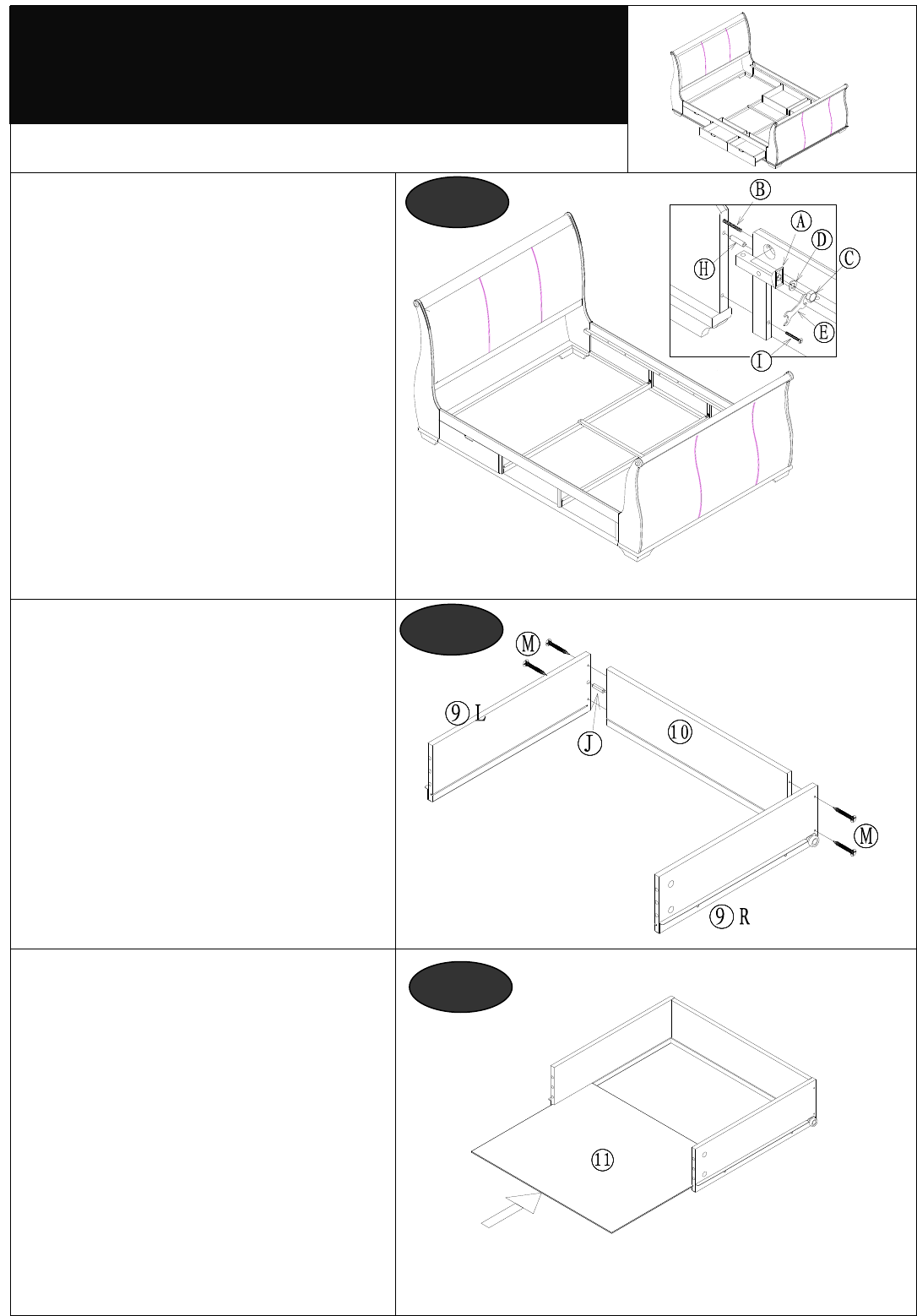 B
A
D
C
H
E
I

M
9 L
J
10
M
9 R

11