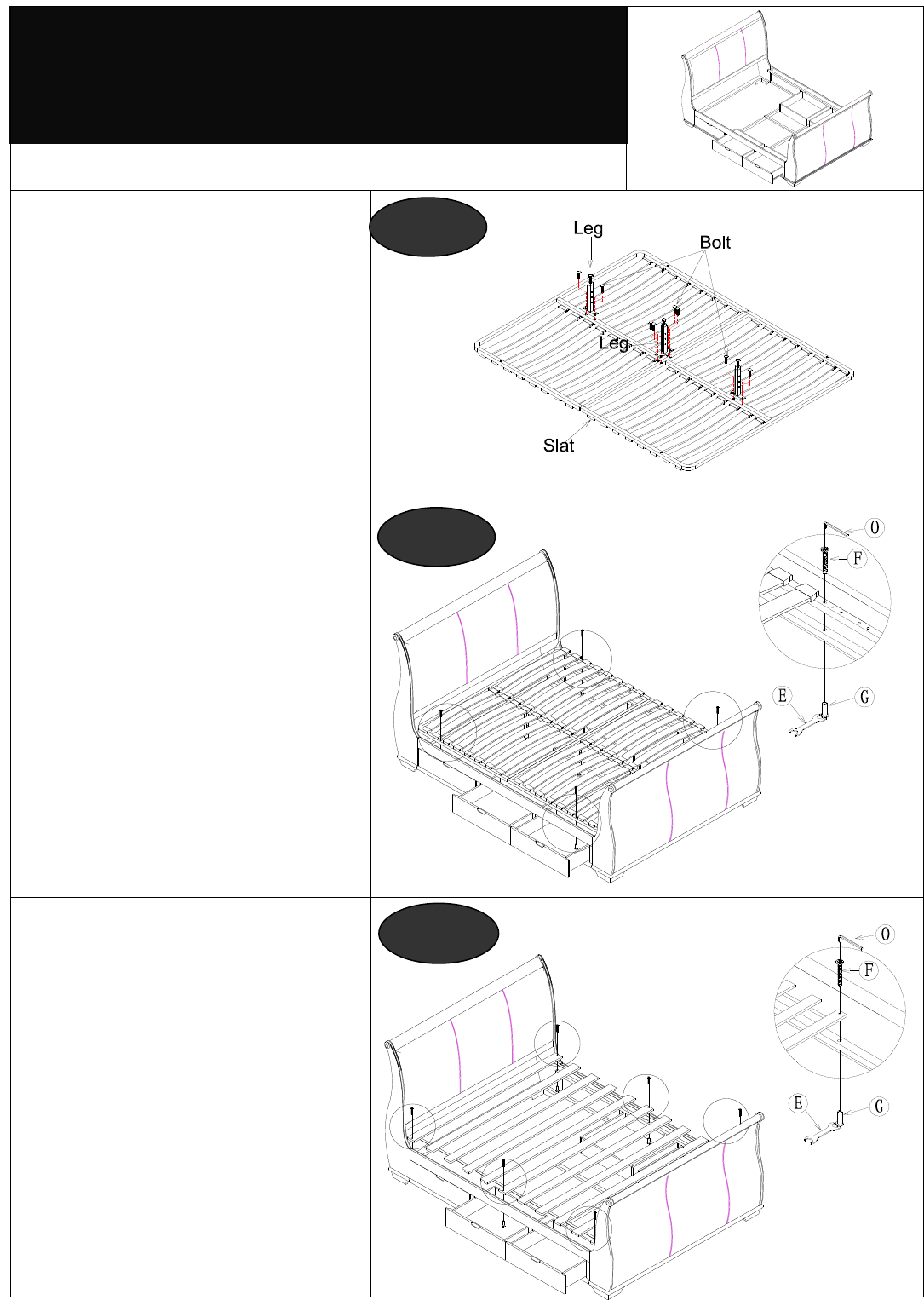 Leg
Bolt
Leg
Slat

O
F
E
G

O
F
E
G