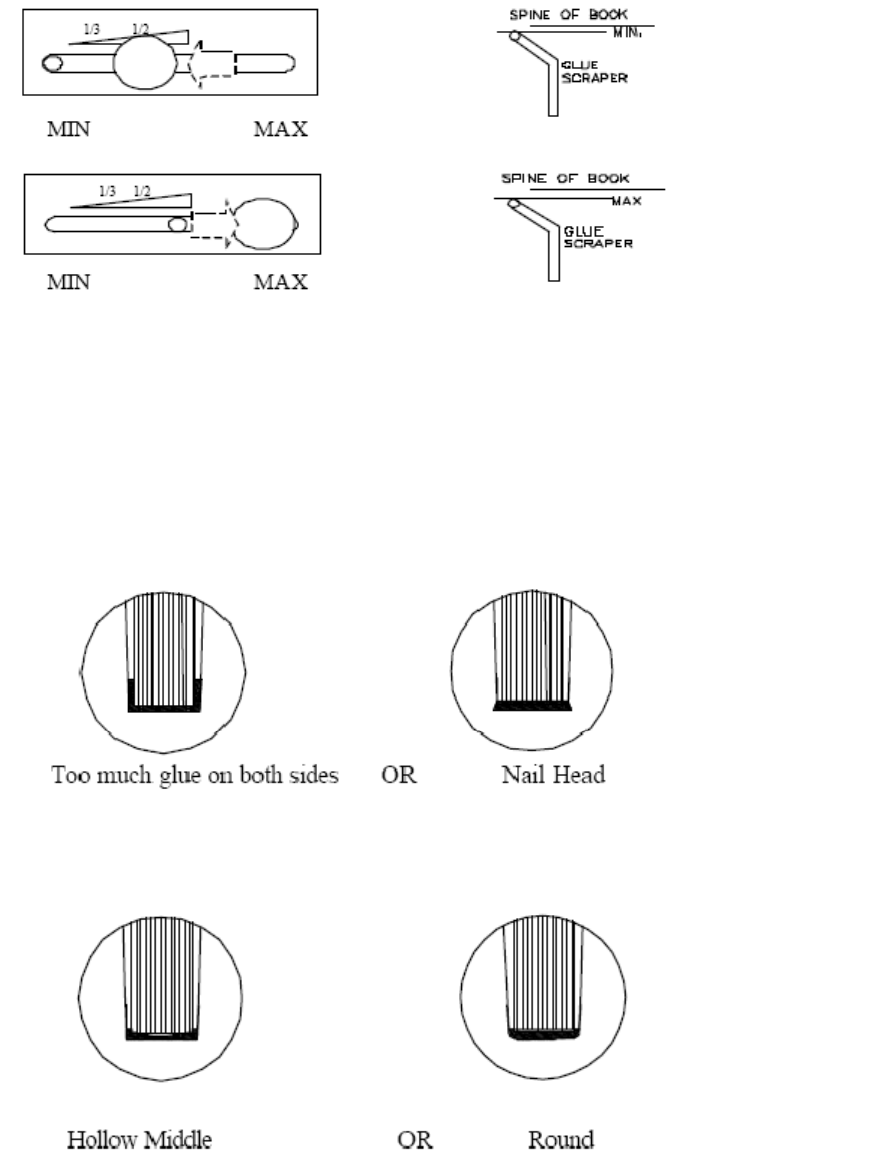 1/3 1/2

MIN MAX

SPINE OF BOOK
MIN.
GLUE SCRAPER

1/3 1/2

MIN MAX

SPINE OF BOOK
MAX
GLUE SCRAPER

Too much glue on both sides OR Nail Head

Hollow Middle OR Round