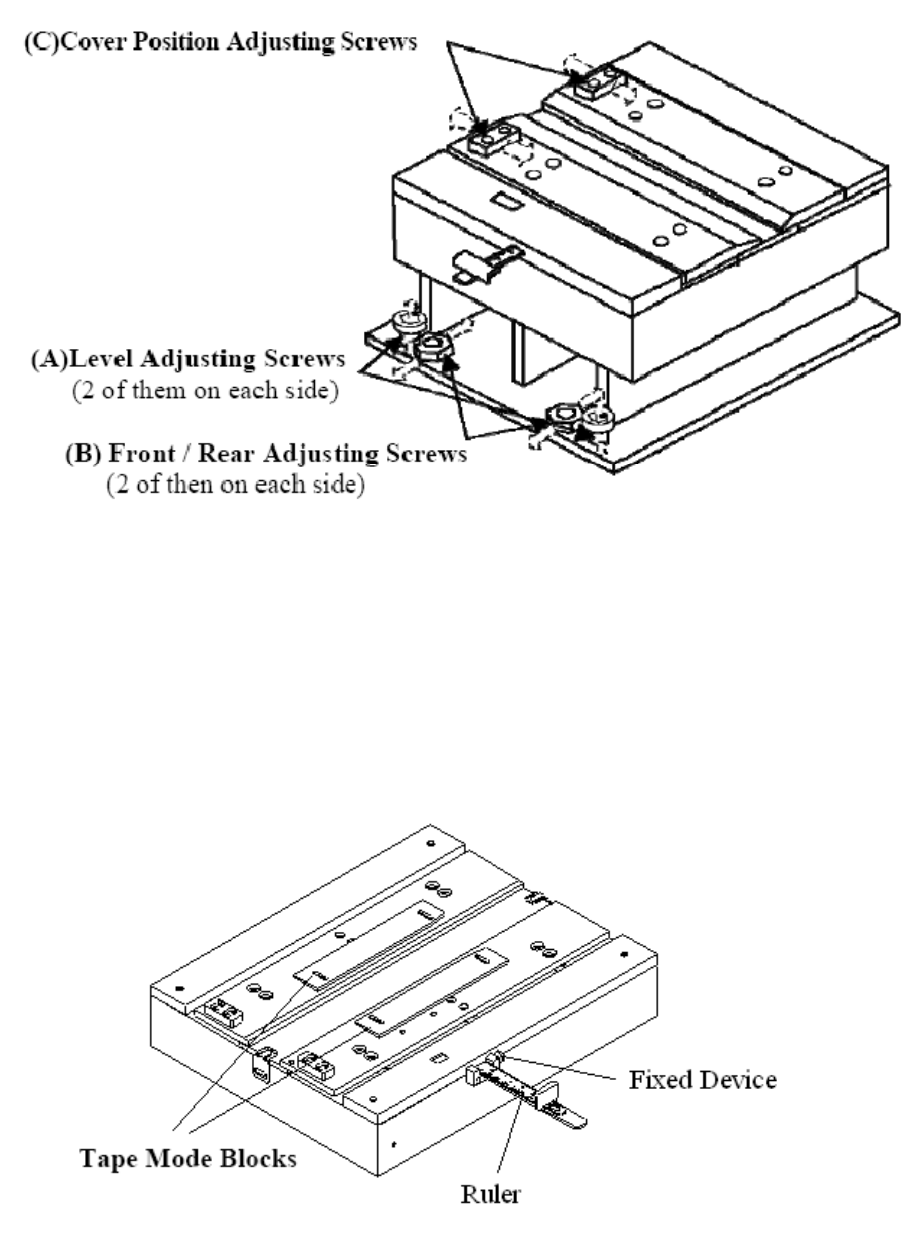 (C)Cover Position Adjusting Screws

(A)Level Adjusting Screws
(2 of them on each side)

(B) Front / Rear Adjusting Screws
(2 of then on each side)

Fixed Device

Tape Mode Blocks

Ruler